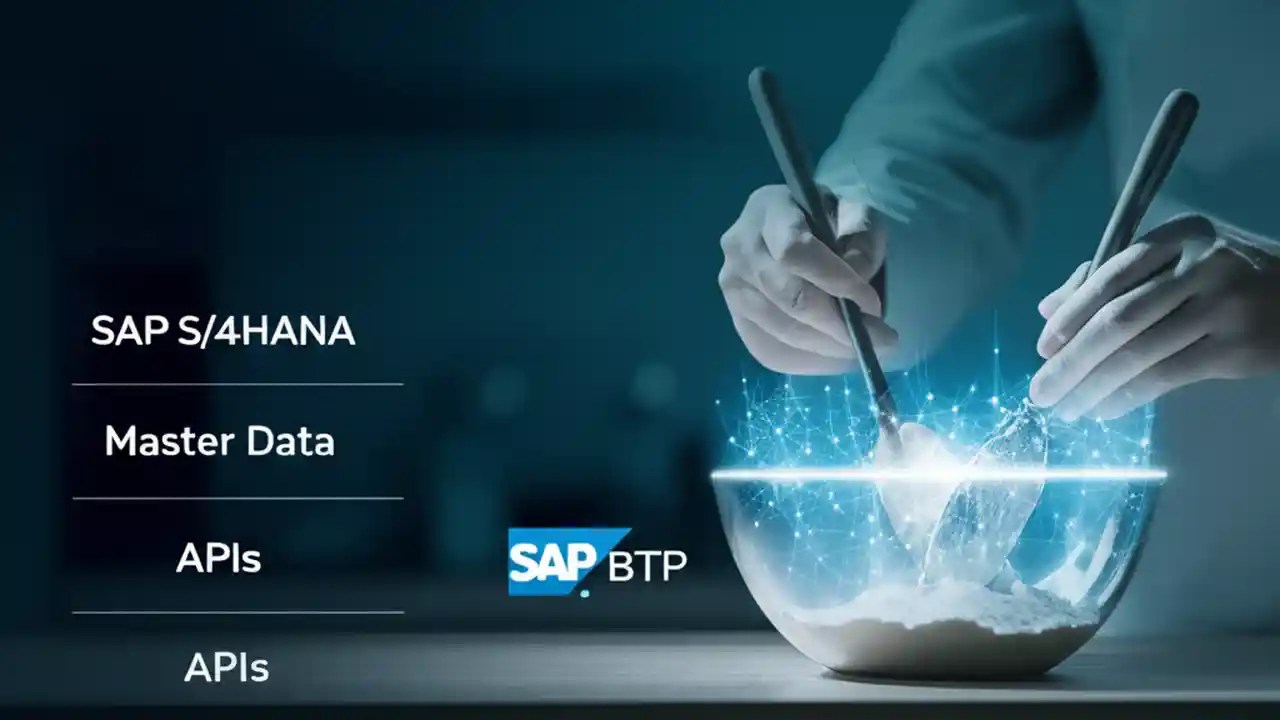 SAP S/4HANA

Master Data

APIs

APIs

SAP BTP