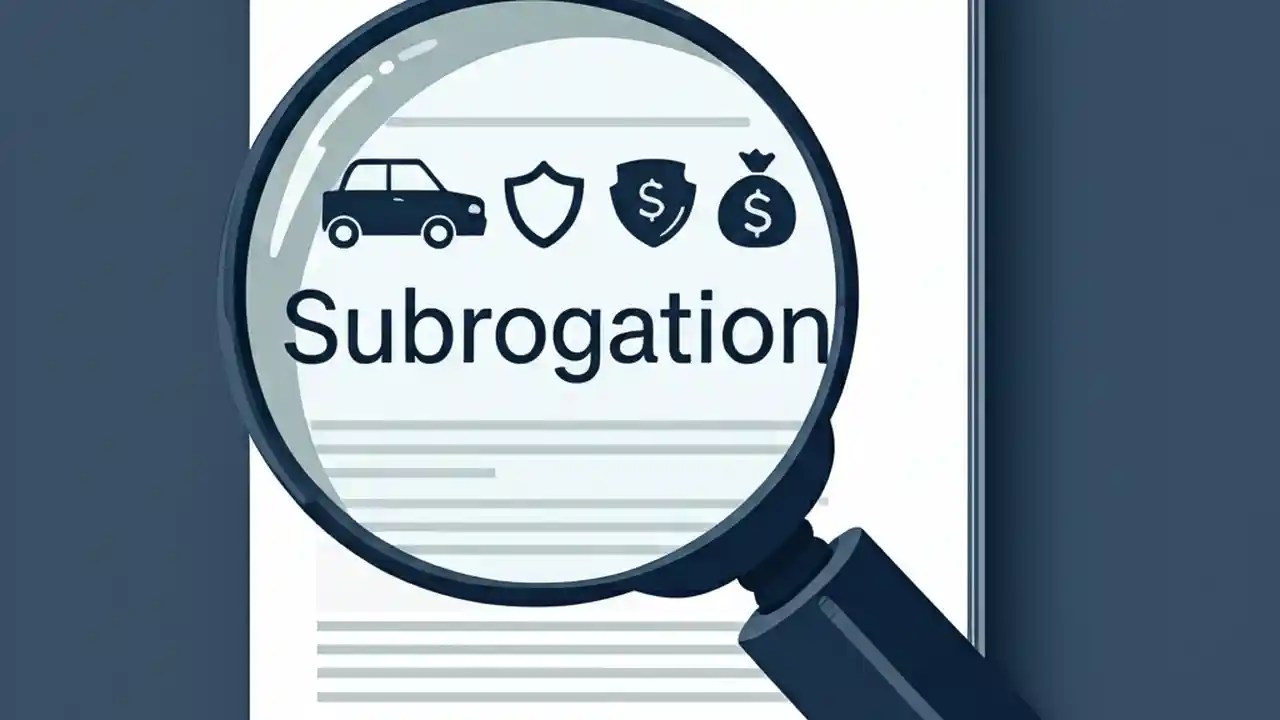 $ $
Subrogation