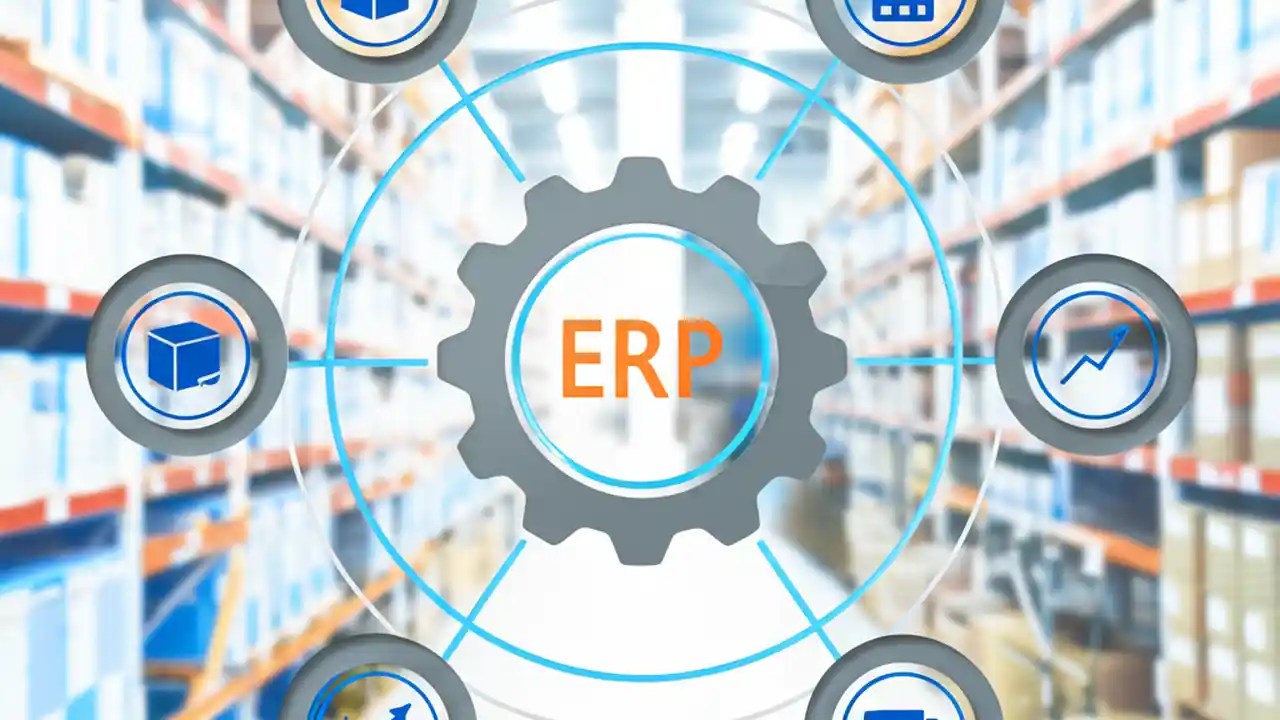 ERP