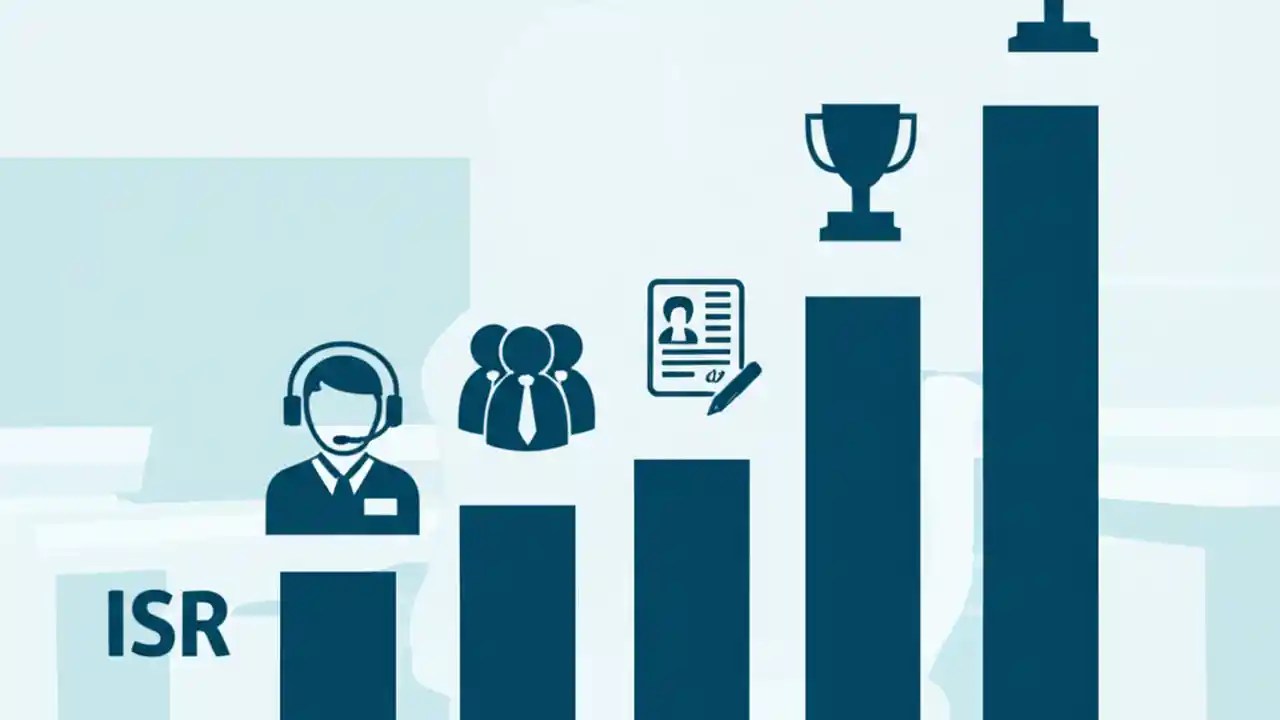 ISR