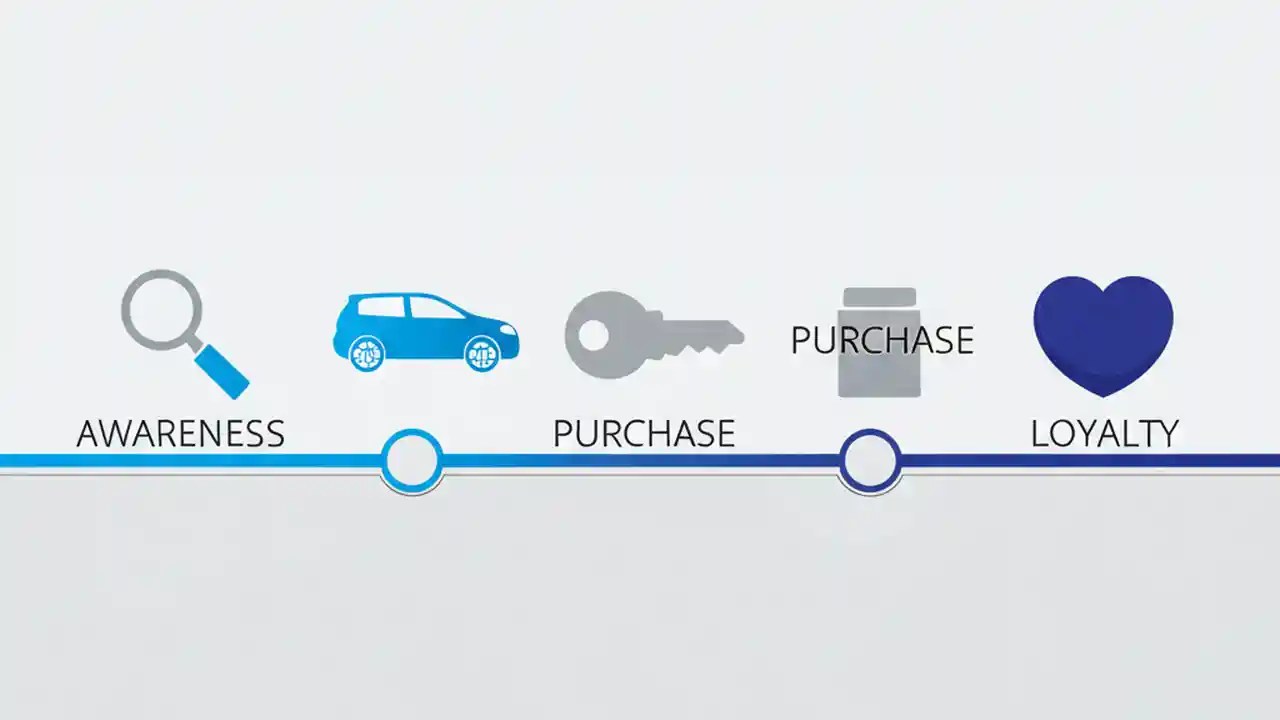 AWARENESS

PURCHASE

PURCHASE

LOYALTY