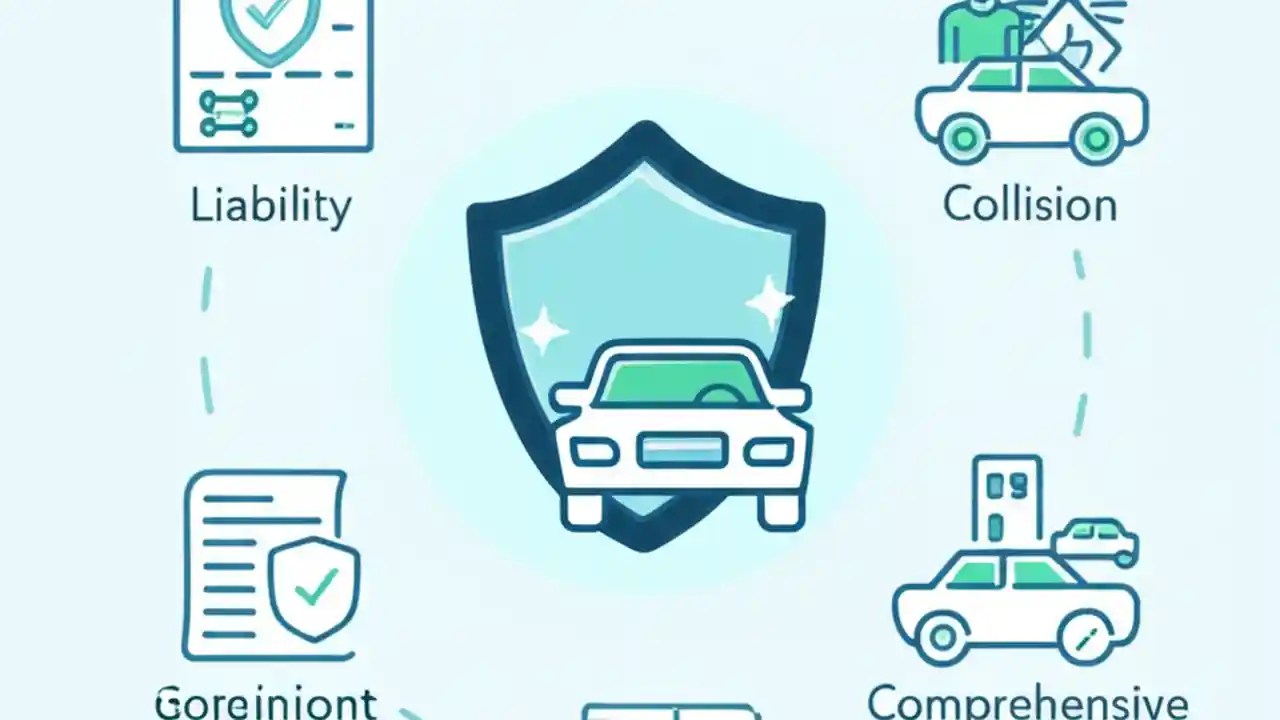 Liability

Collision

Goreiniont

Comprehensive