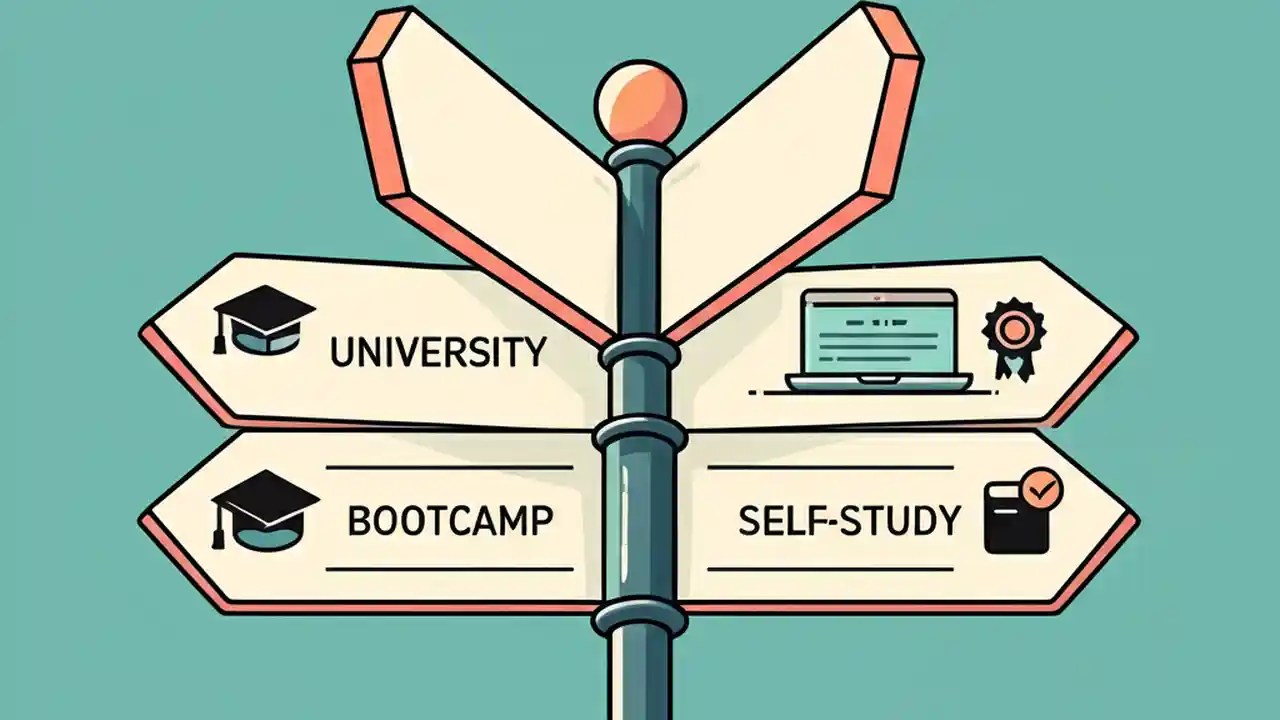 UNIVERSITY

BOOTCAMP

SELF-STUDY