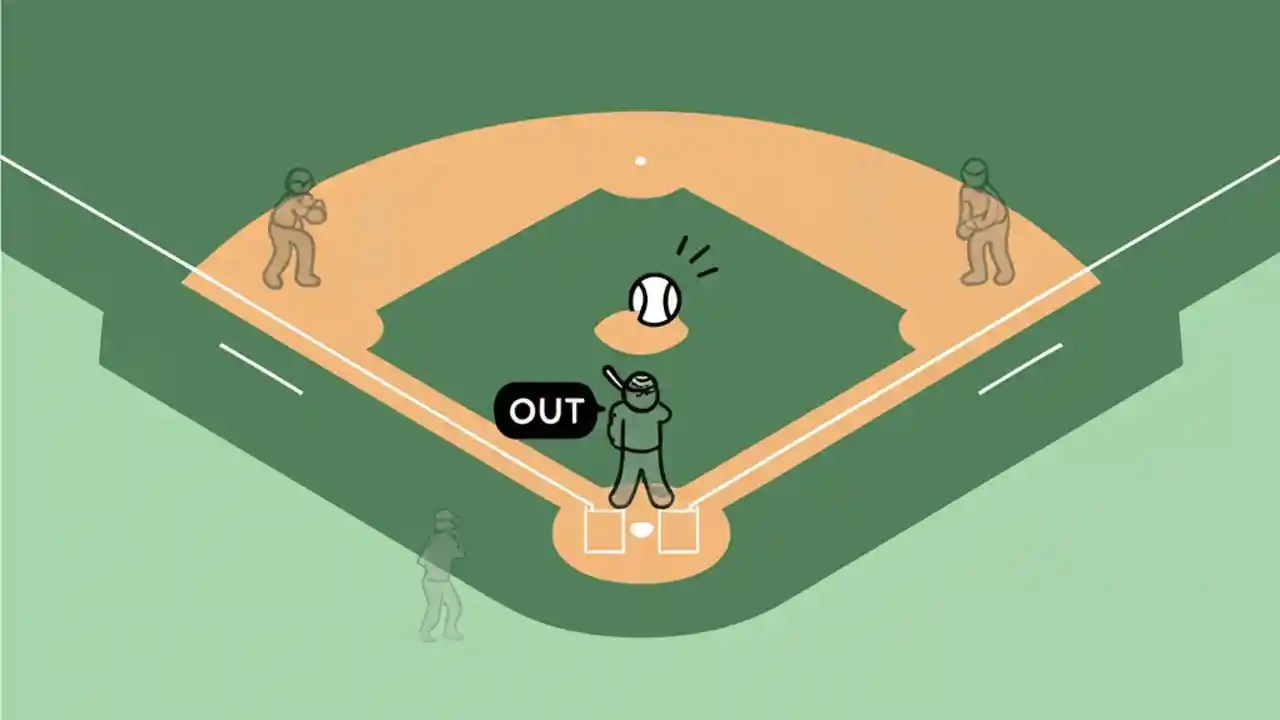 OUT