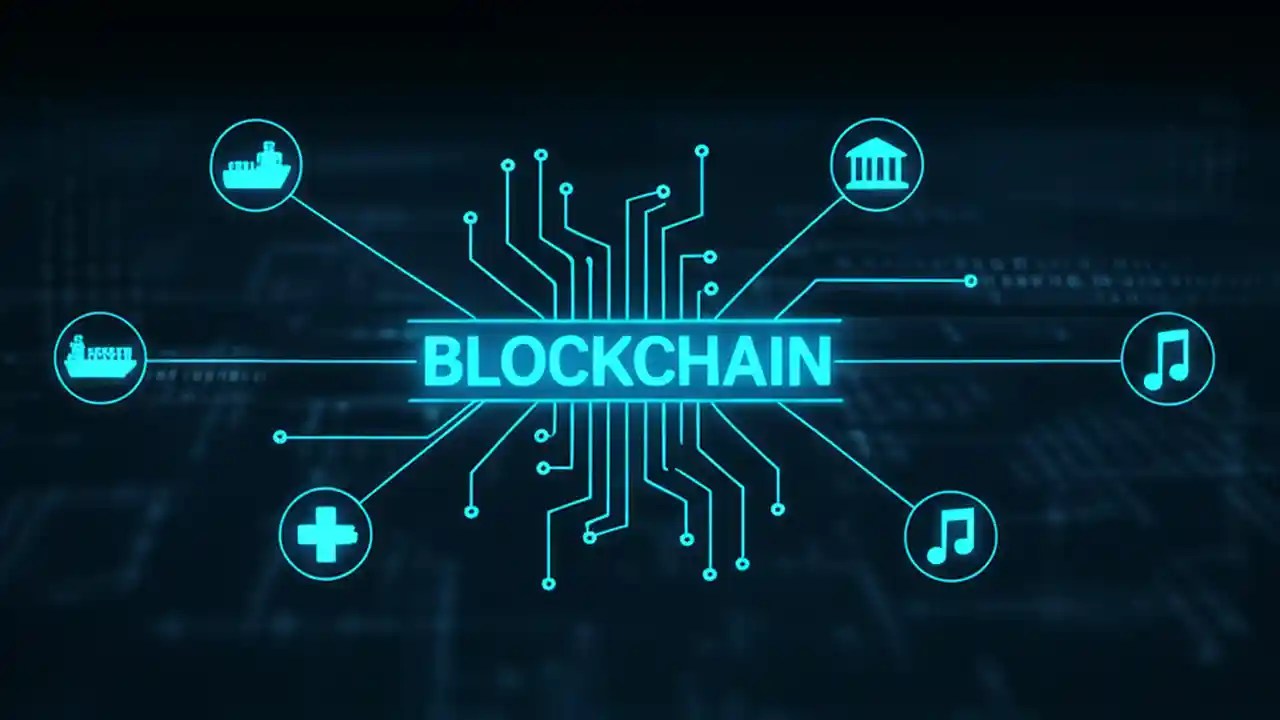 BLOCKCHAIN