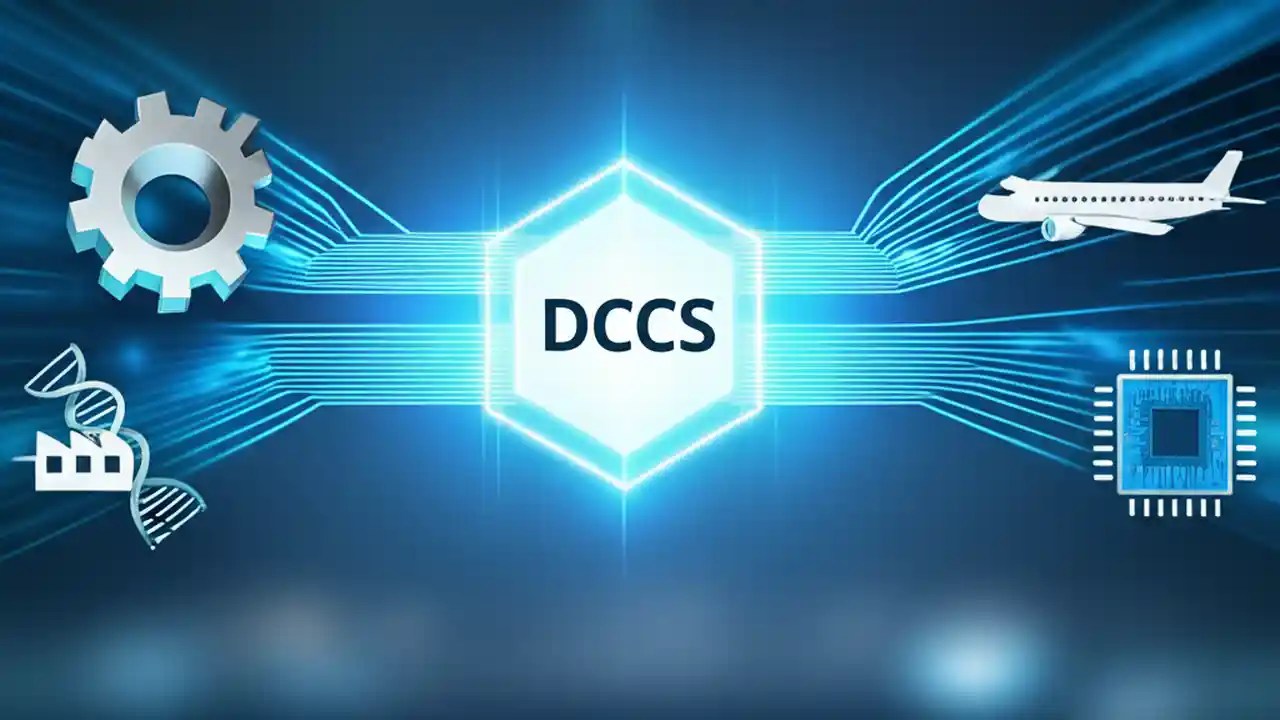 DCCS