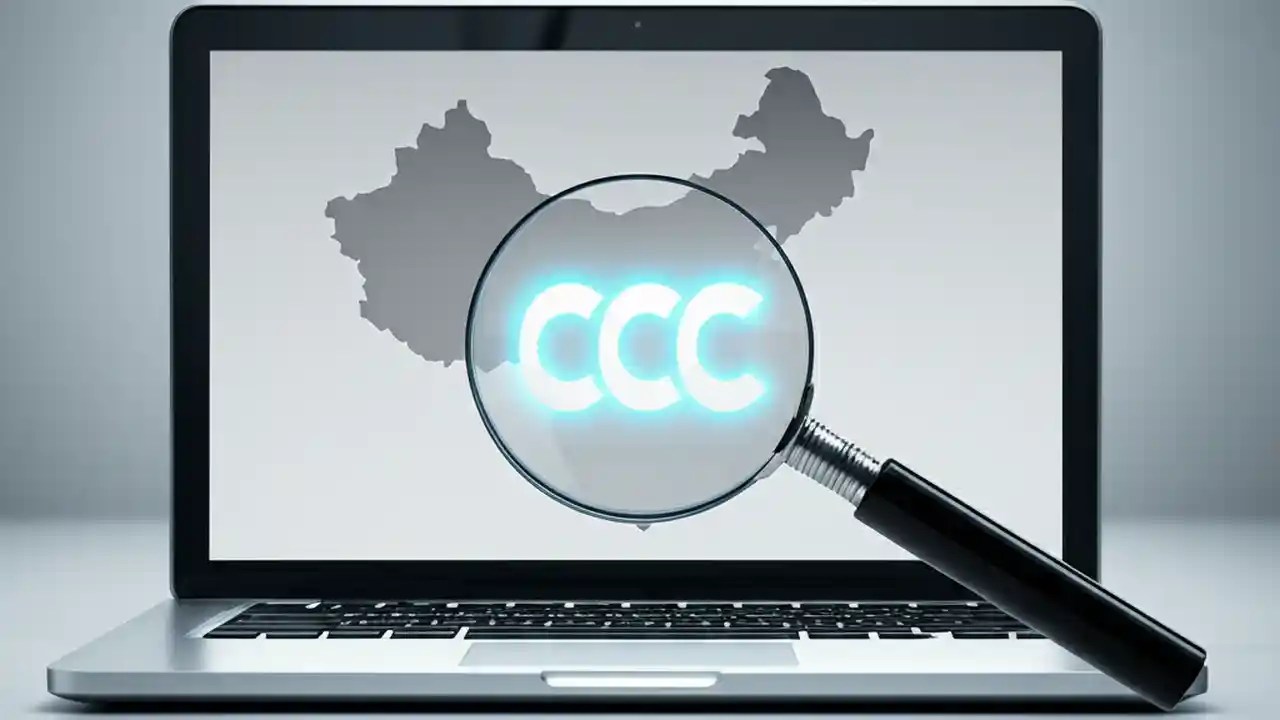 CCC