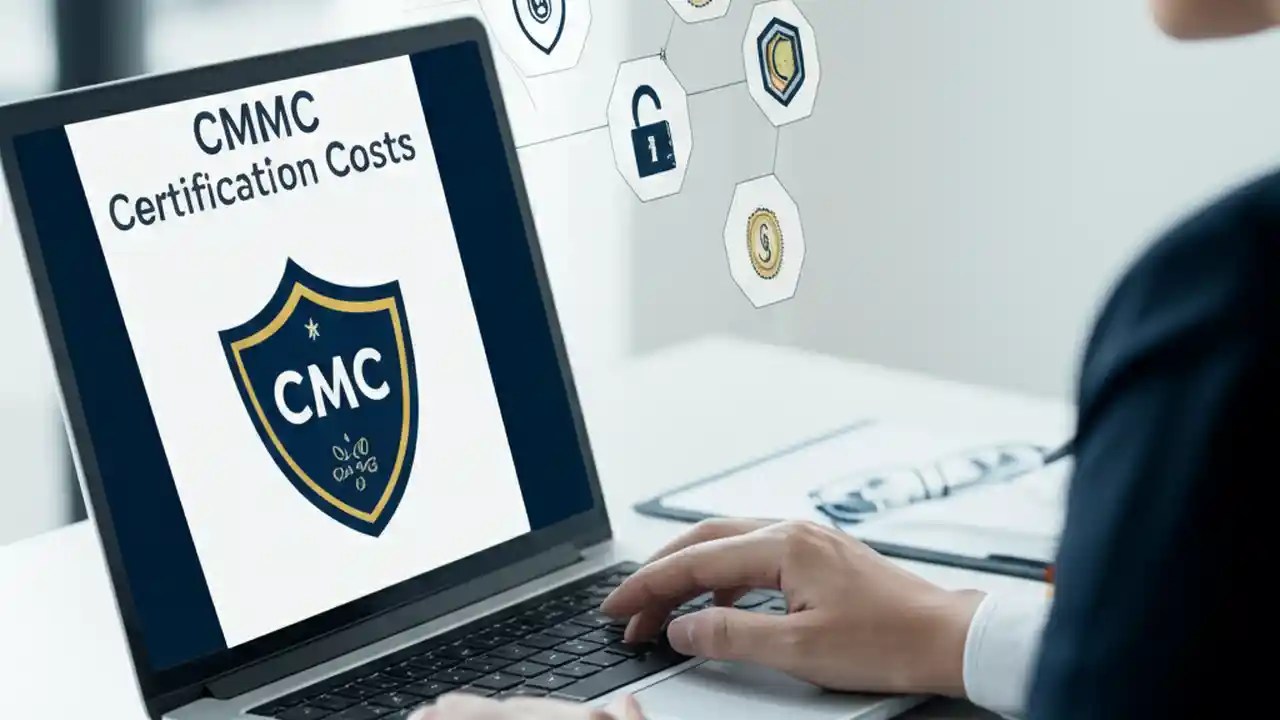 CMMC
Certification Costs

CMC