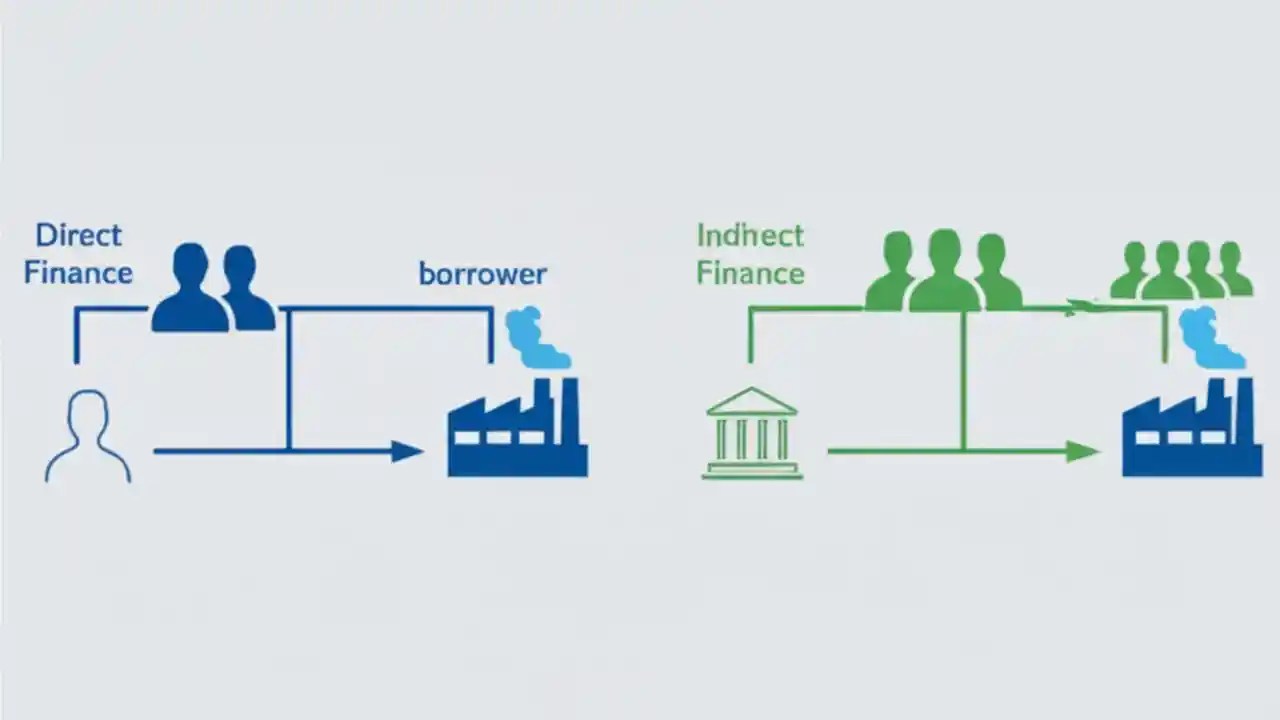 Direct Finance

borrower

Indhect Finance