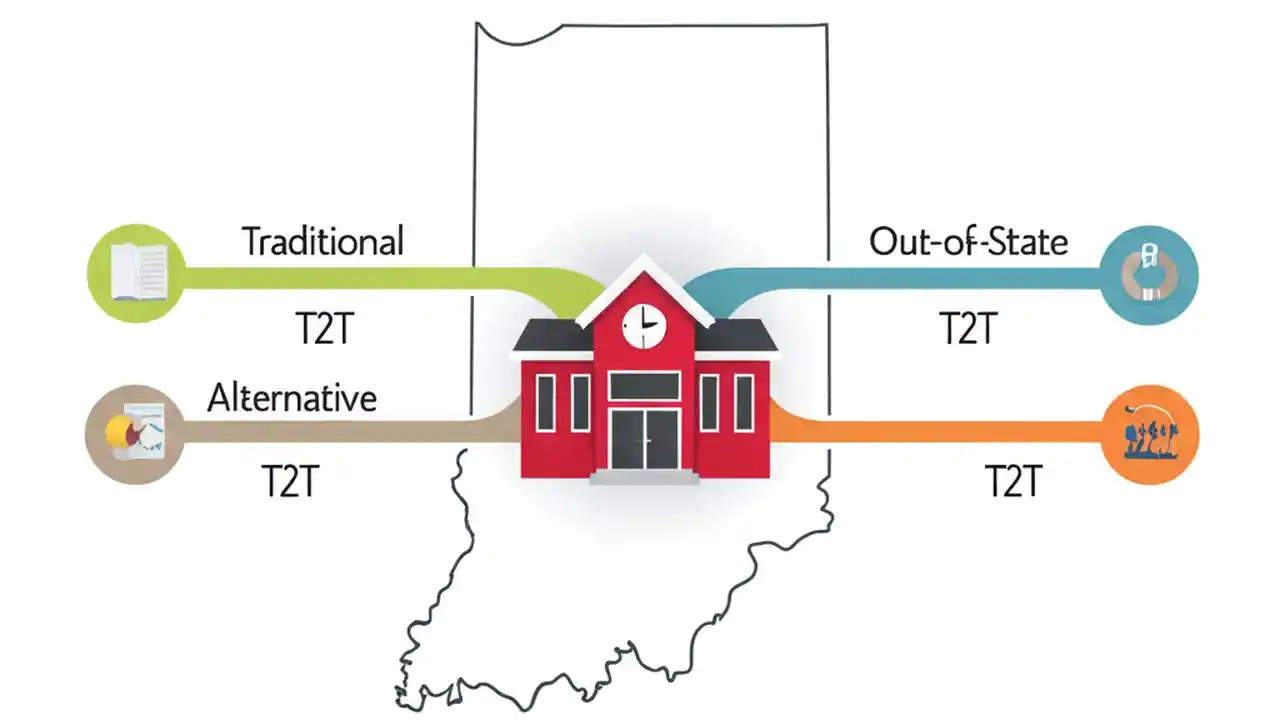 Traditional

T2T

Alternative

T2T

Out-of-State

T2T

T2T