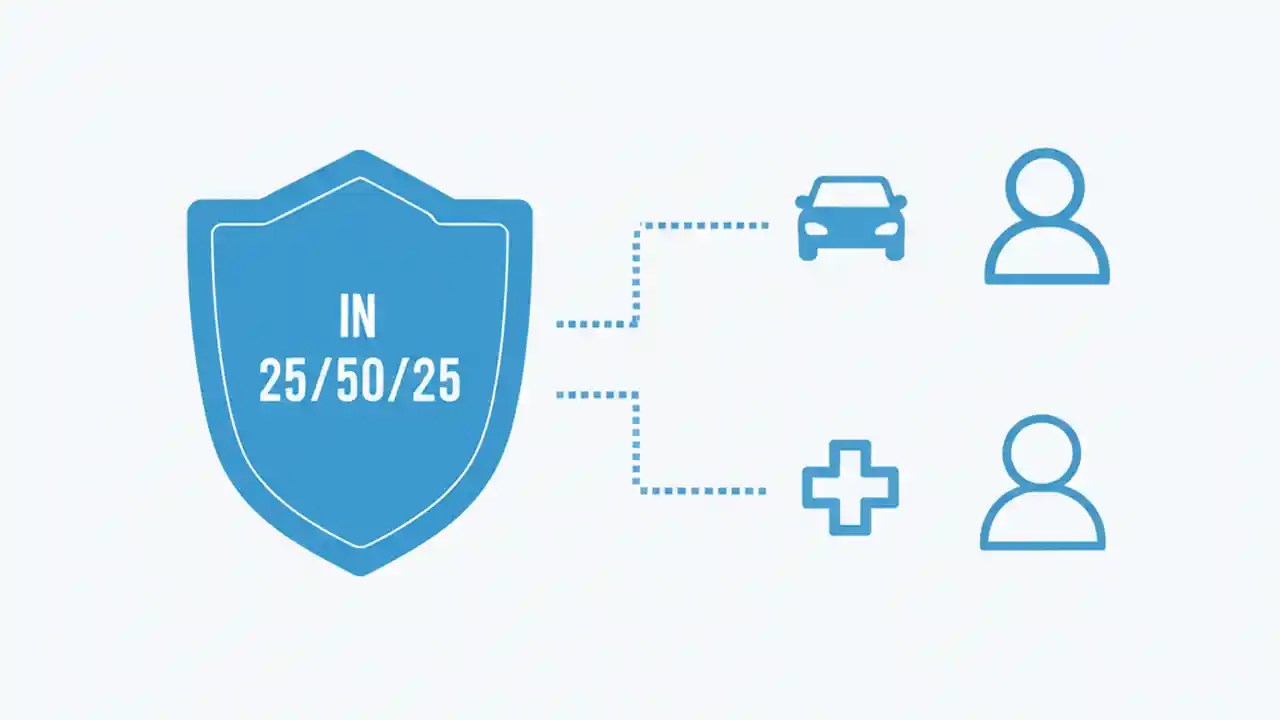 IN
25/50/25