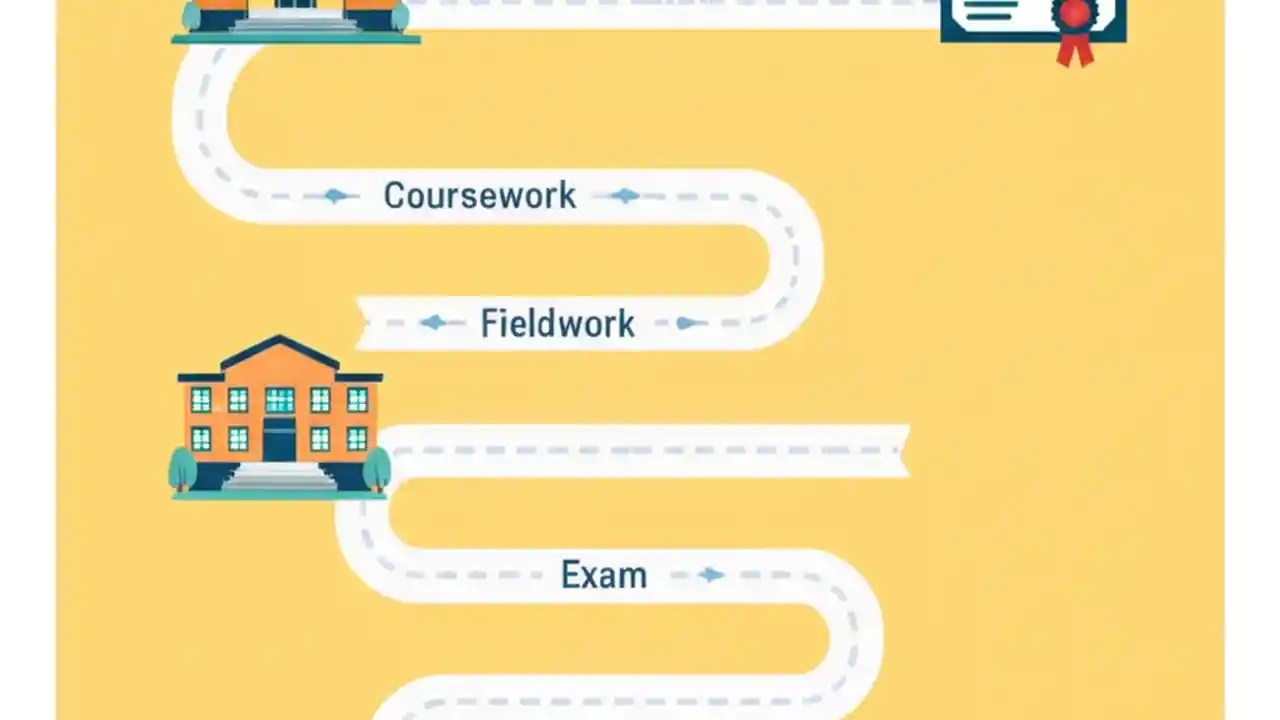 Coursework

Fieldwork

Exam