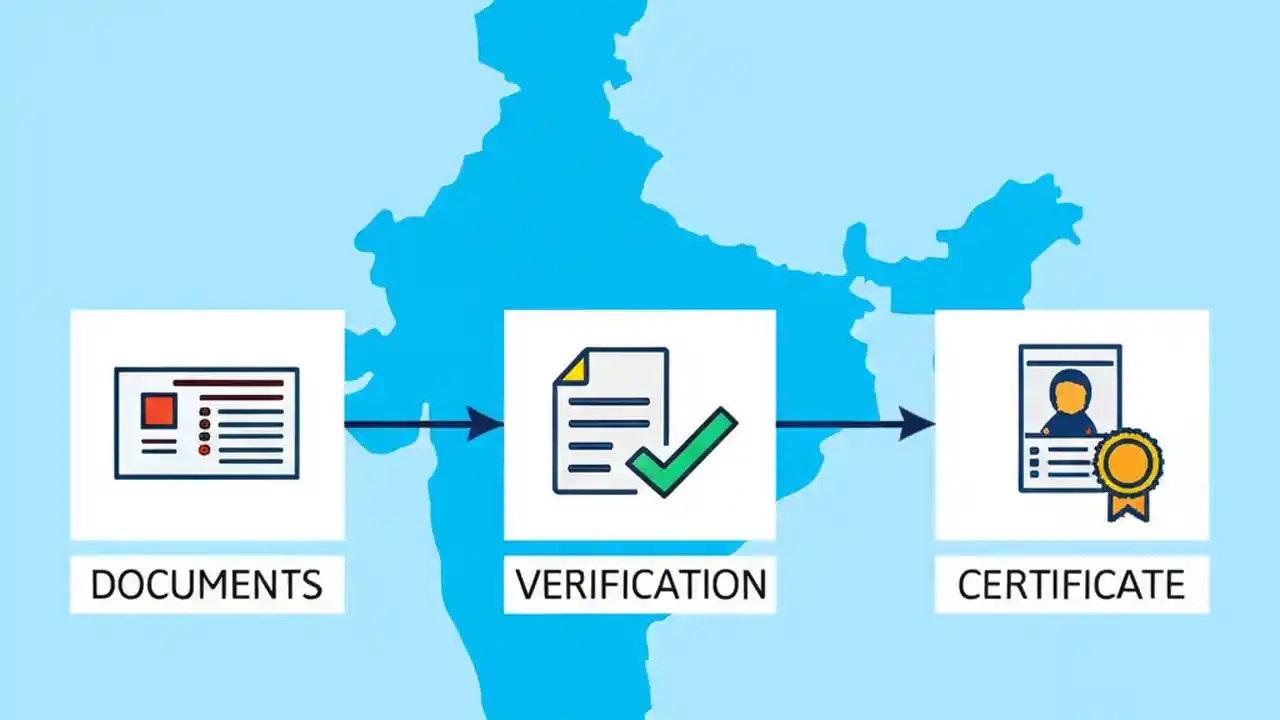 DOCUMENTS

VERIFICATION

CERTIFICATE