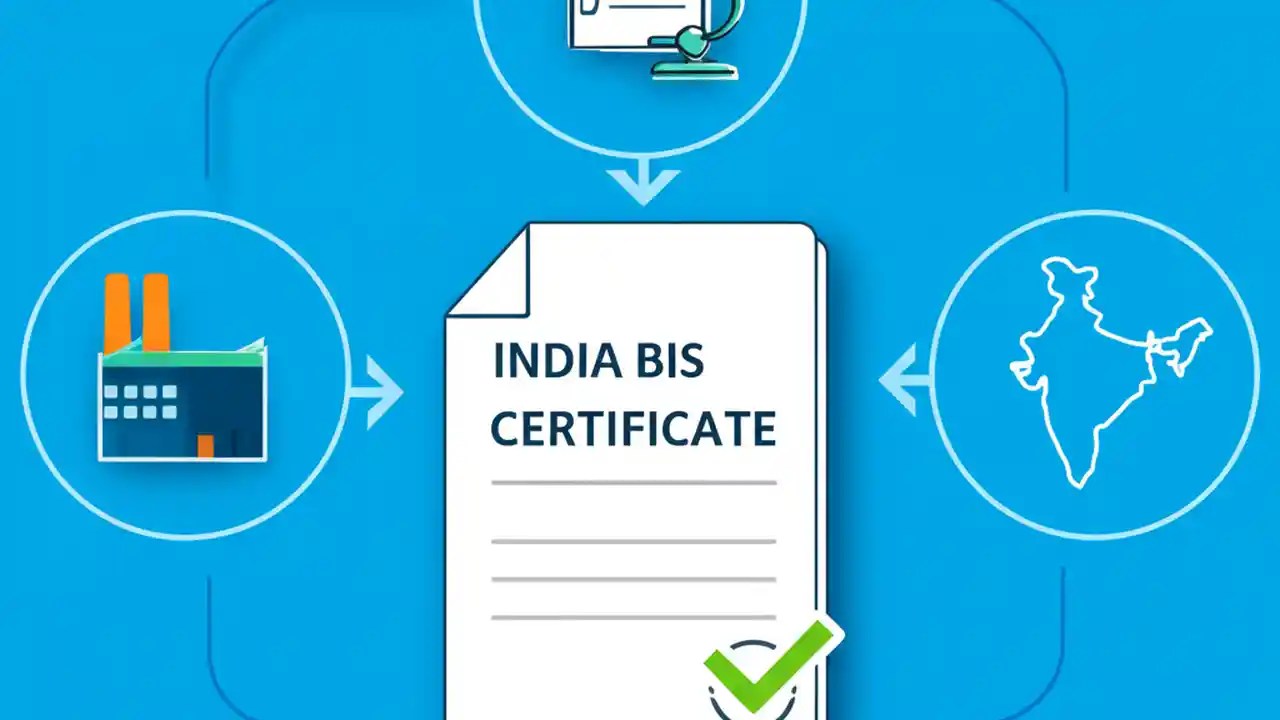 INDIA BIS CERTIFICATE