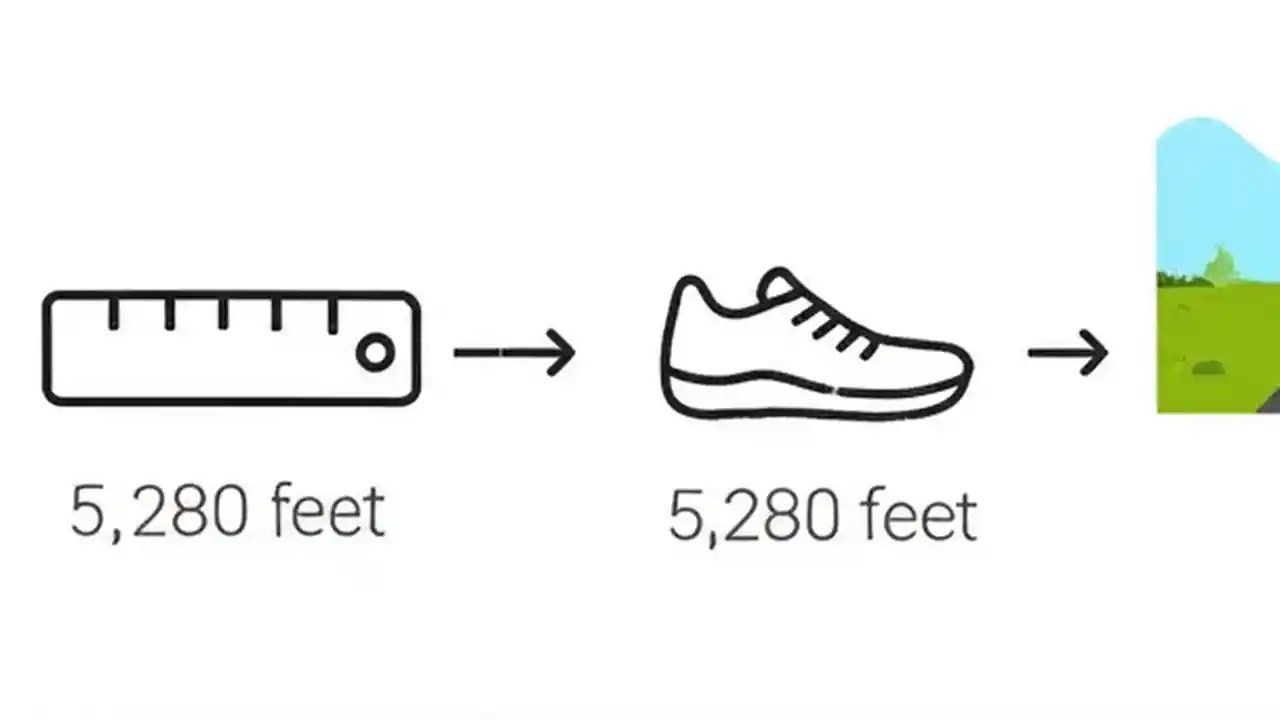 5,280 feet

5,280 feet