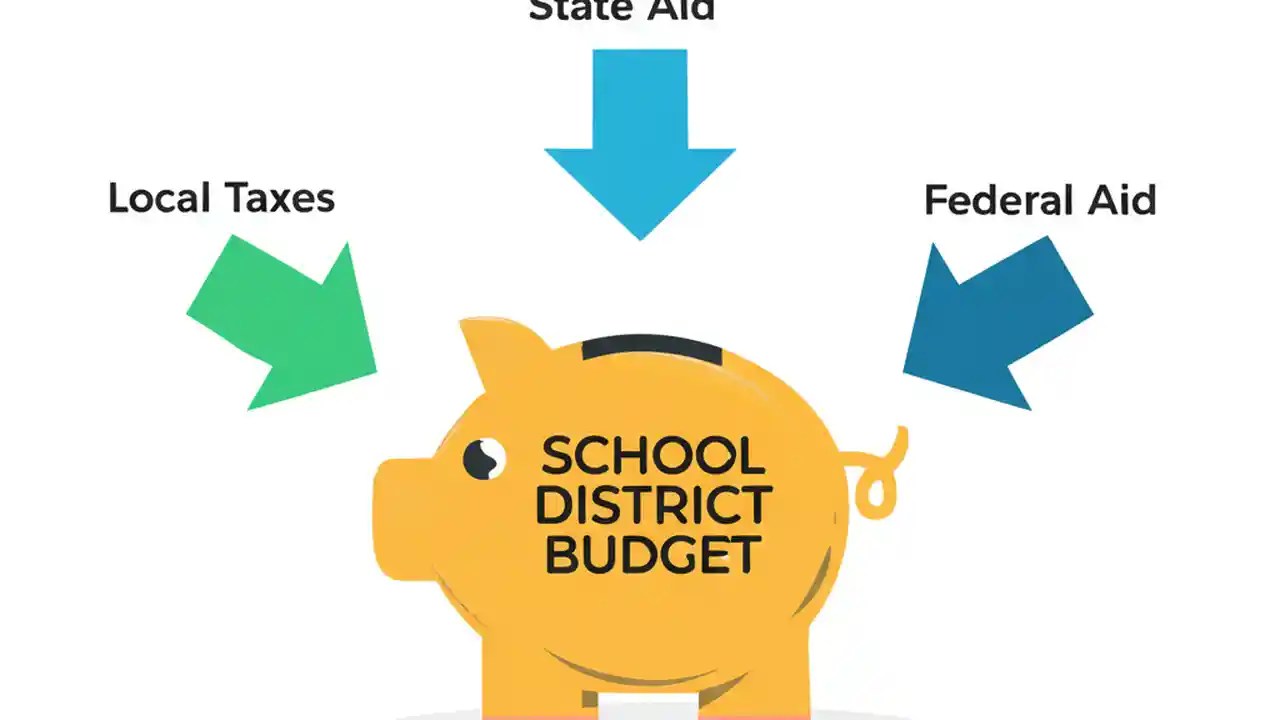 State Aid

Local Taxes

Federal Aid

SCHOOL DISTRICT BUDGET