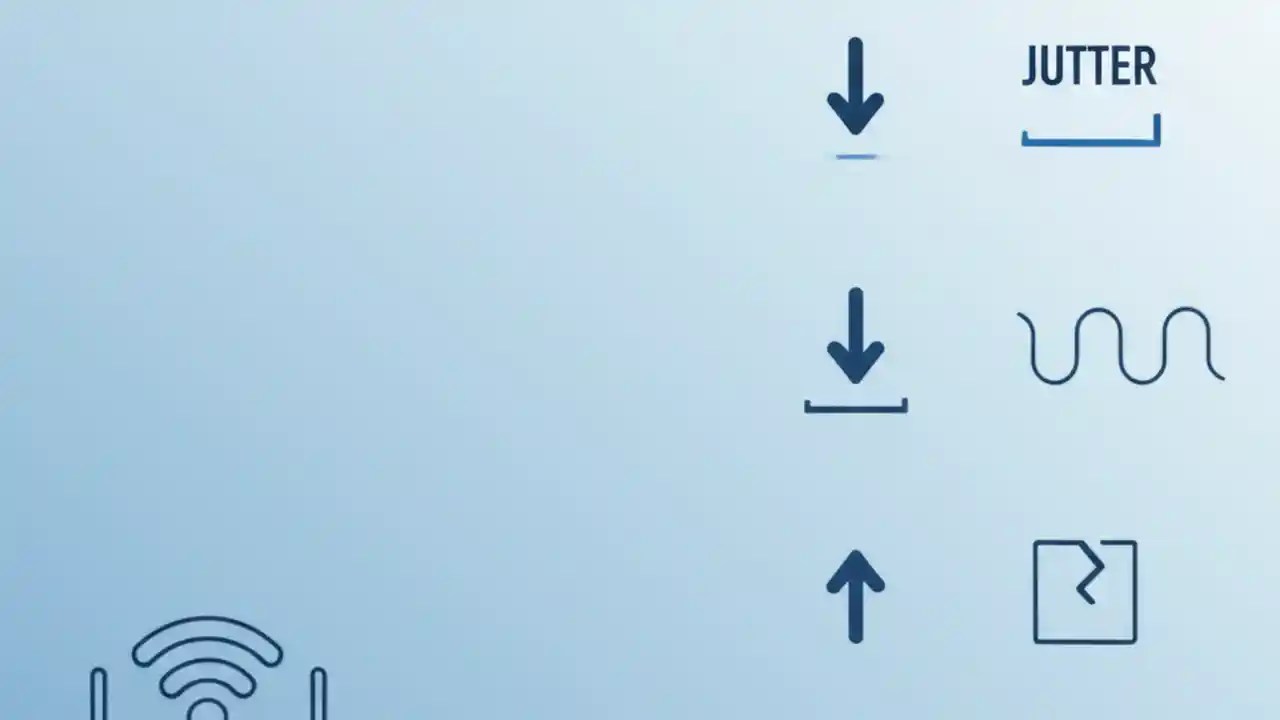 JUTTER