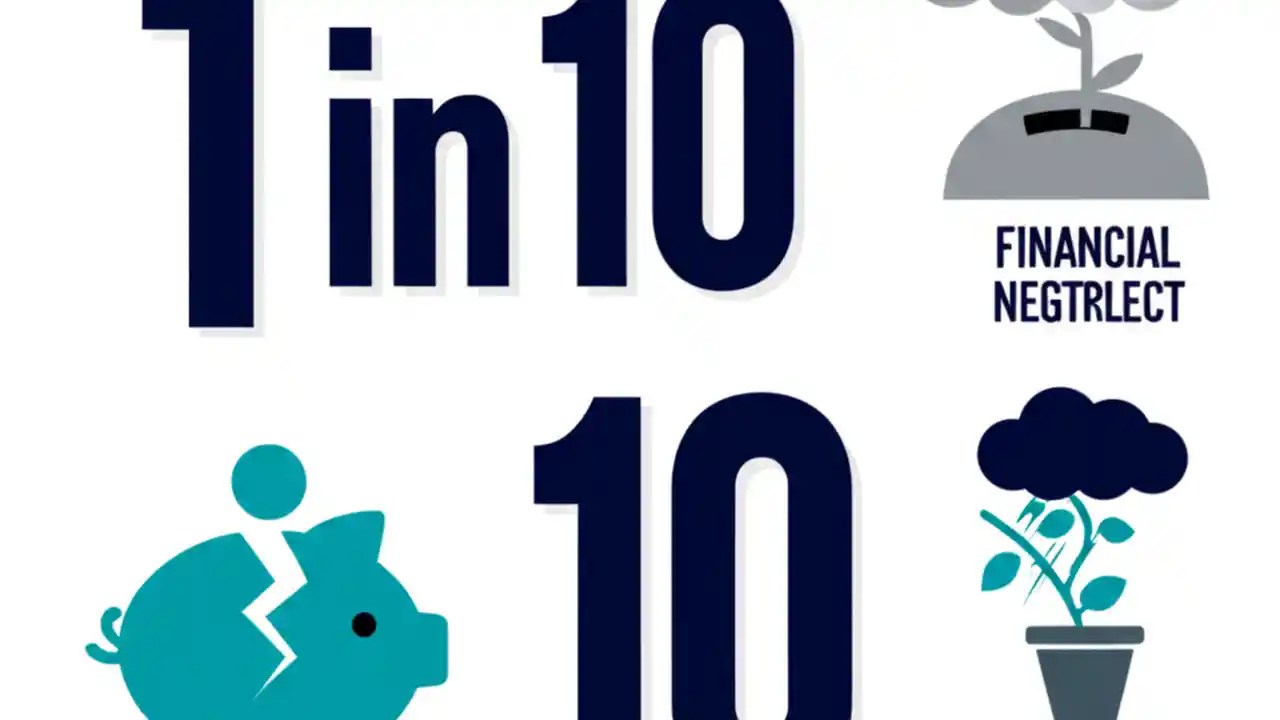 1 in 10

FINANCIAL NEGTRLECT

10