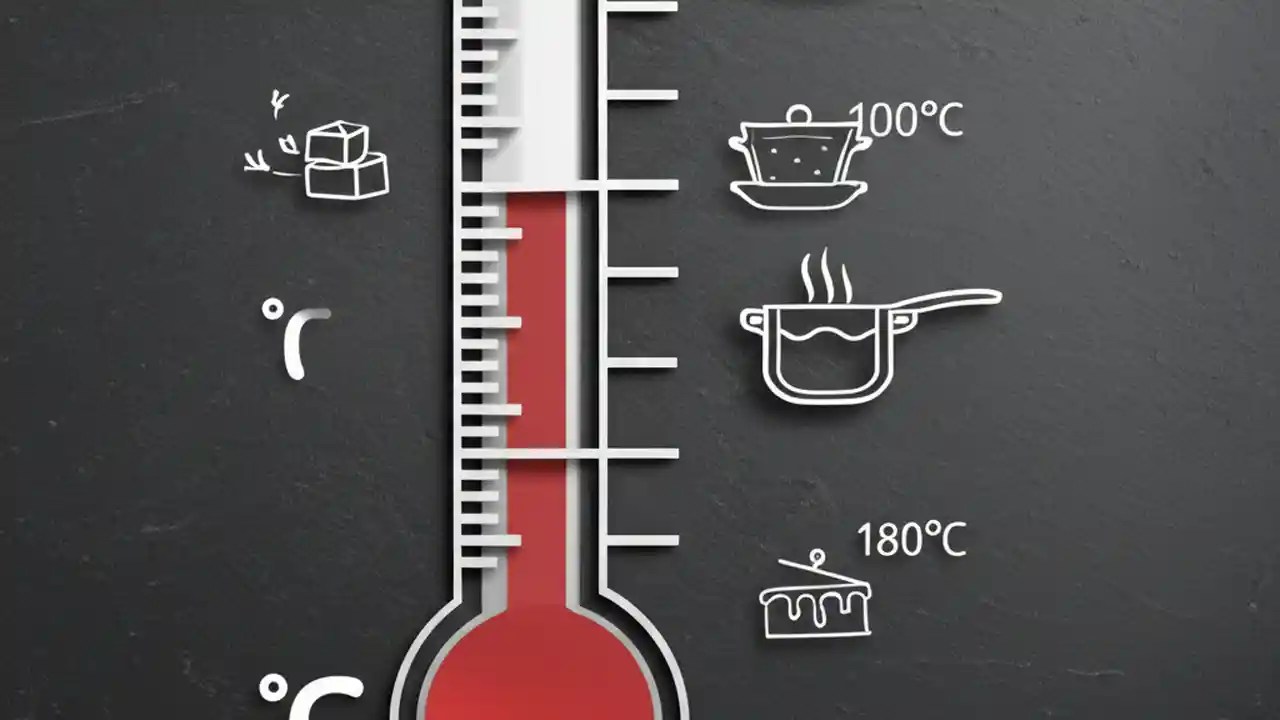 100°C

°C

180°C

°C