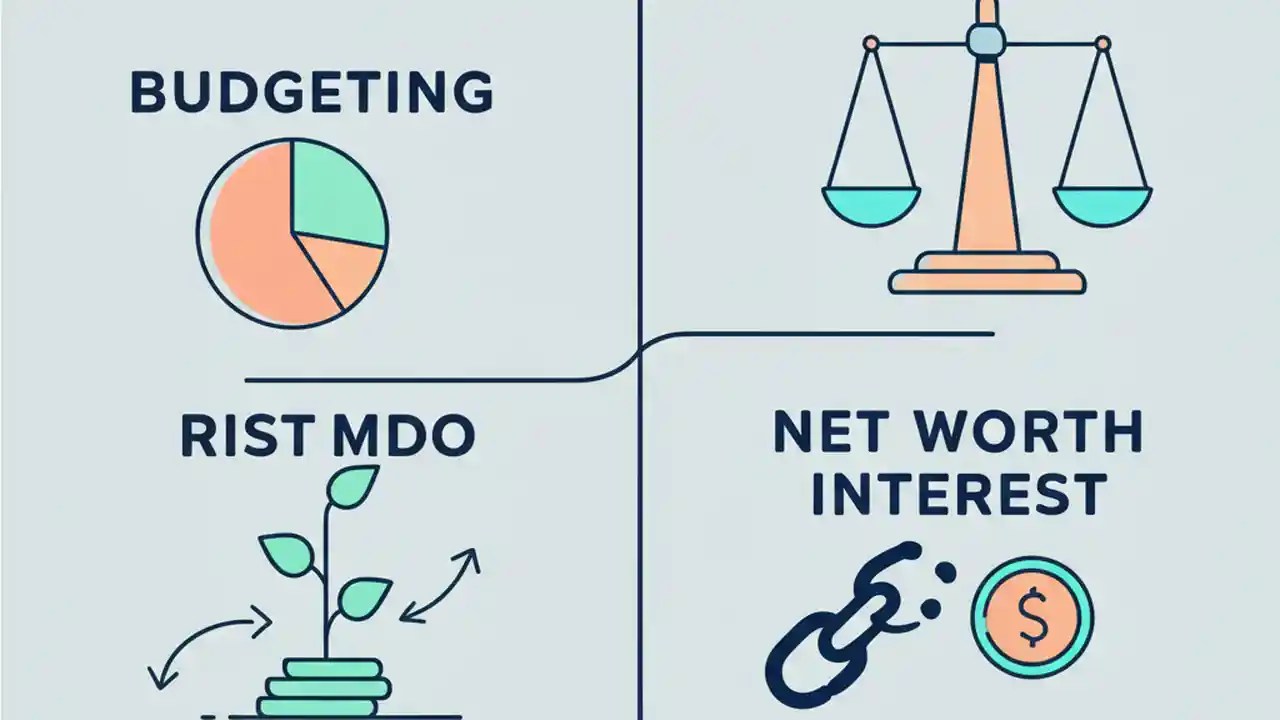 BUDGETING

RIST MDO

NET WORTH INTEREST

$