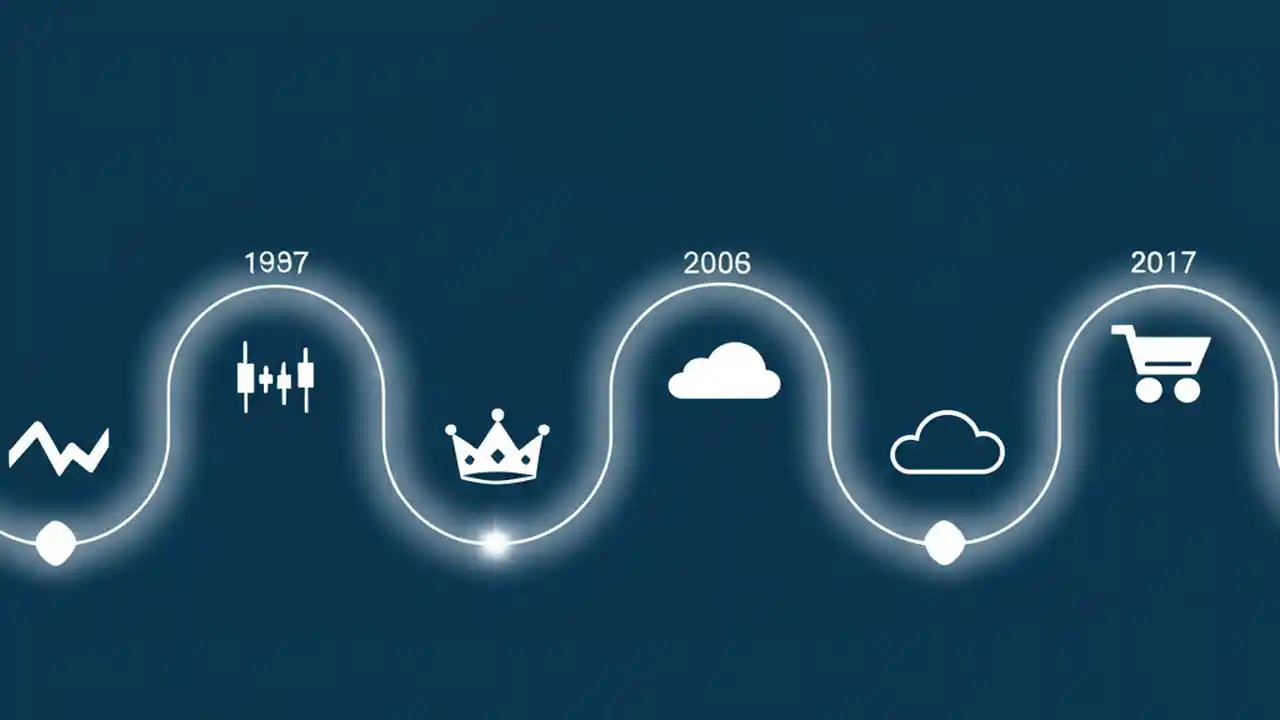 1997

2006

2017