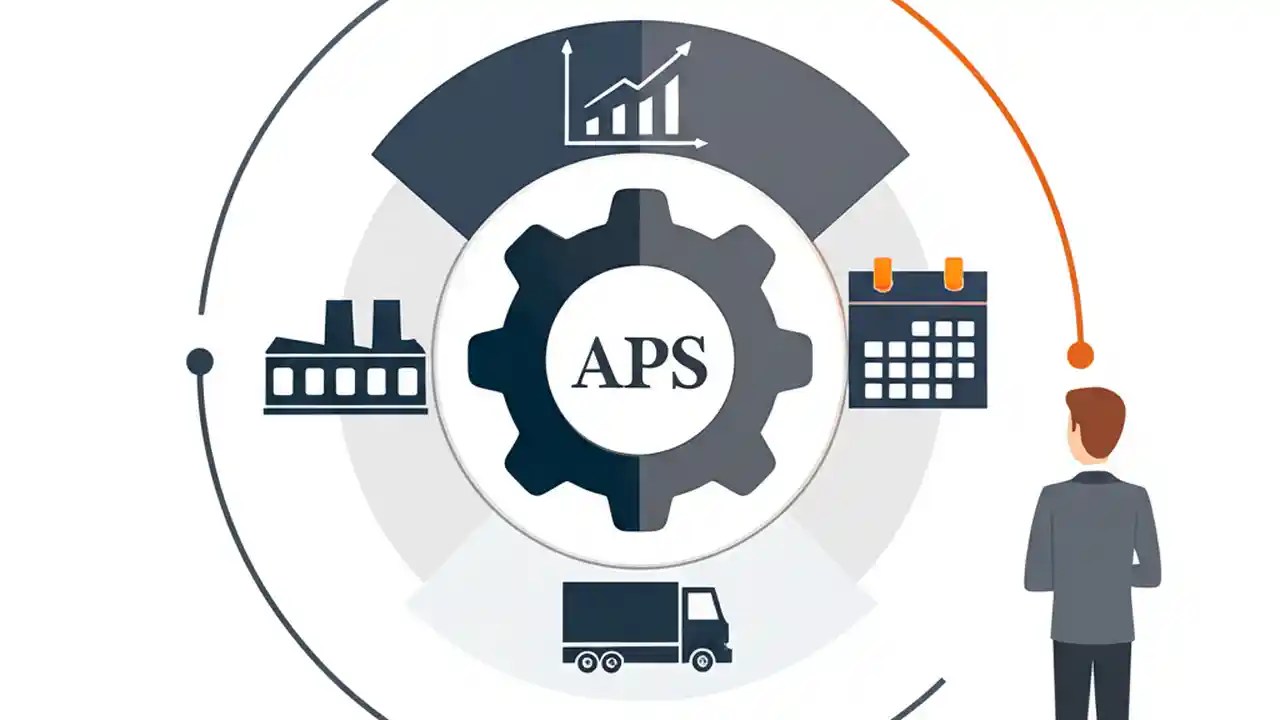 APS