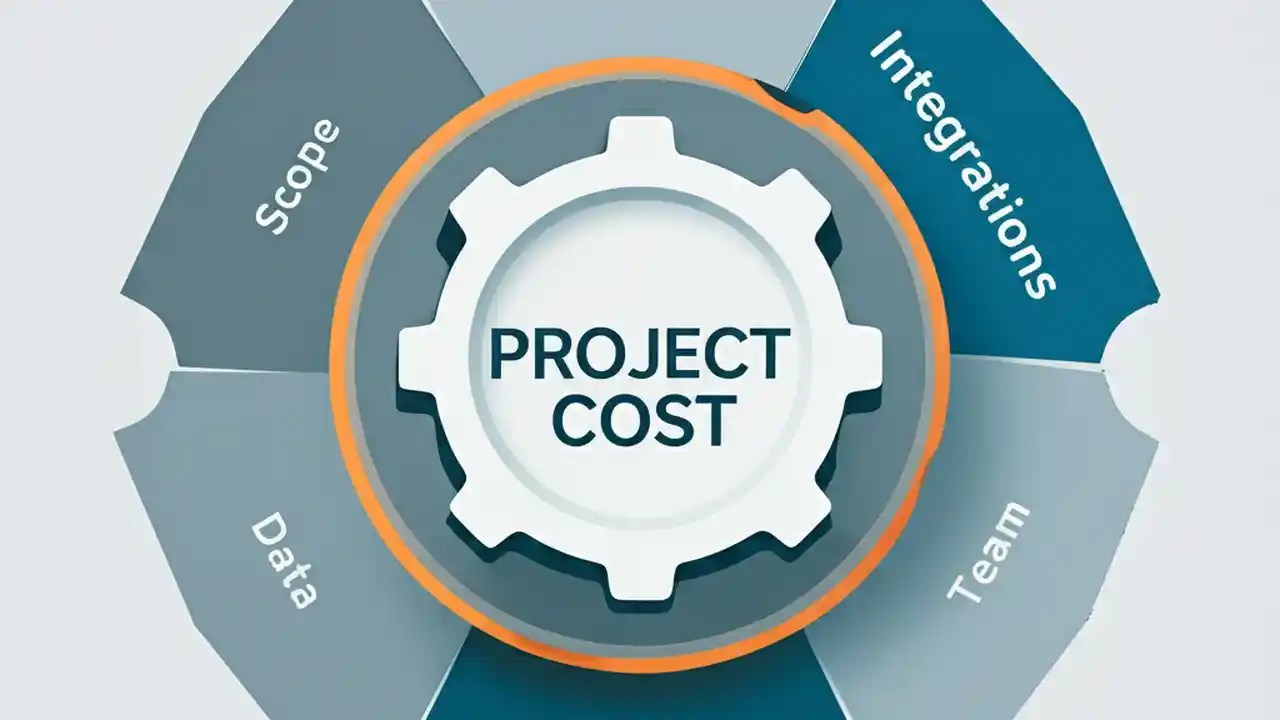 Scope

Integrations

PROJECT COST

Data

Team