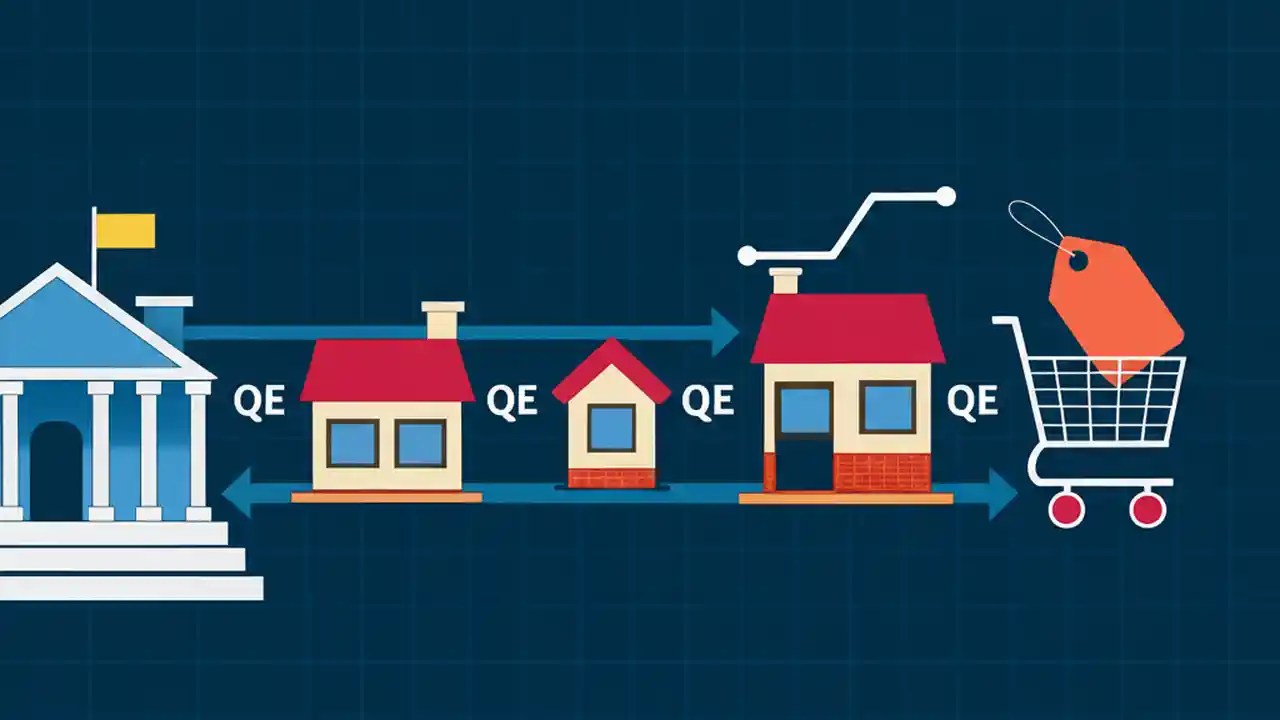 QE QE QE QE