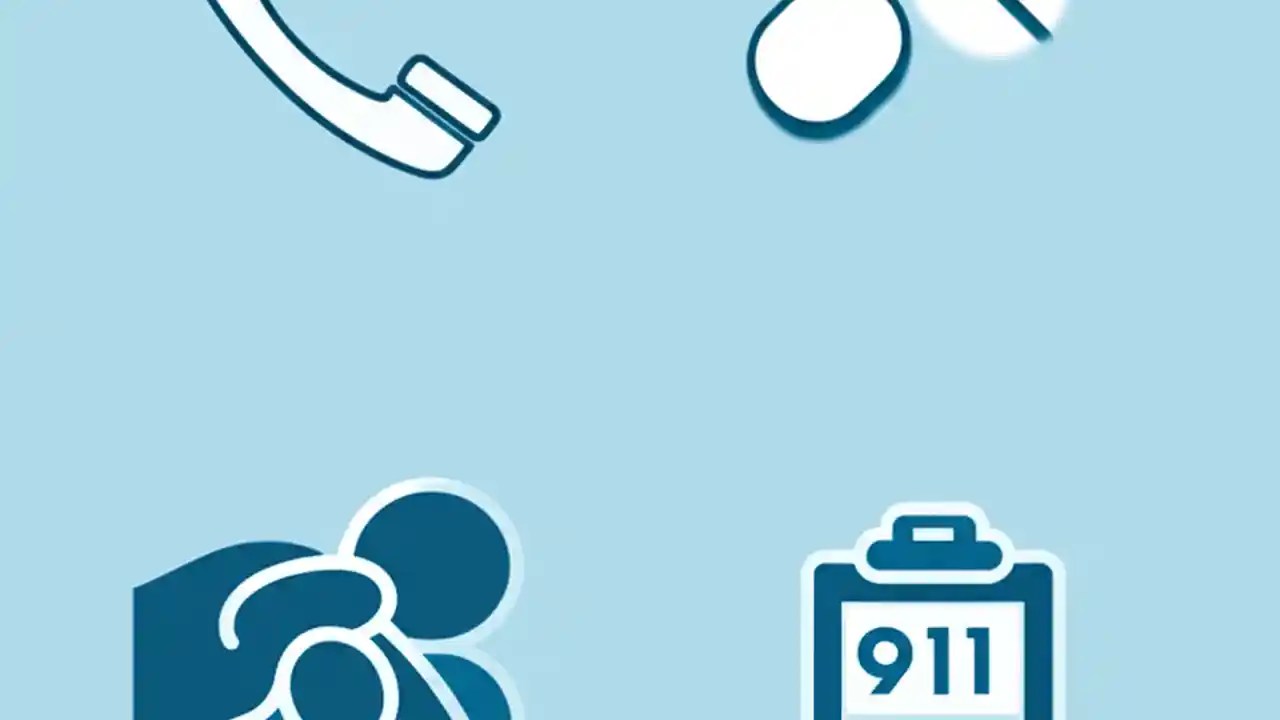 911