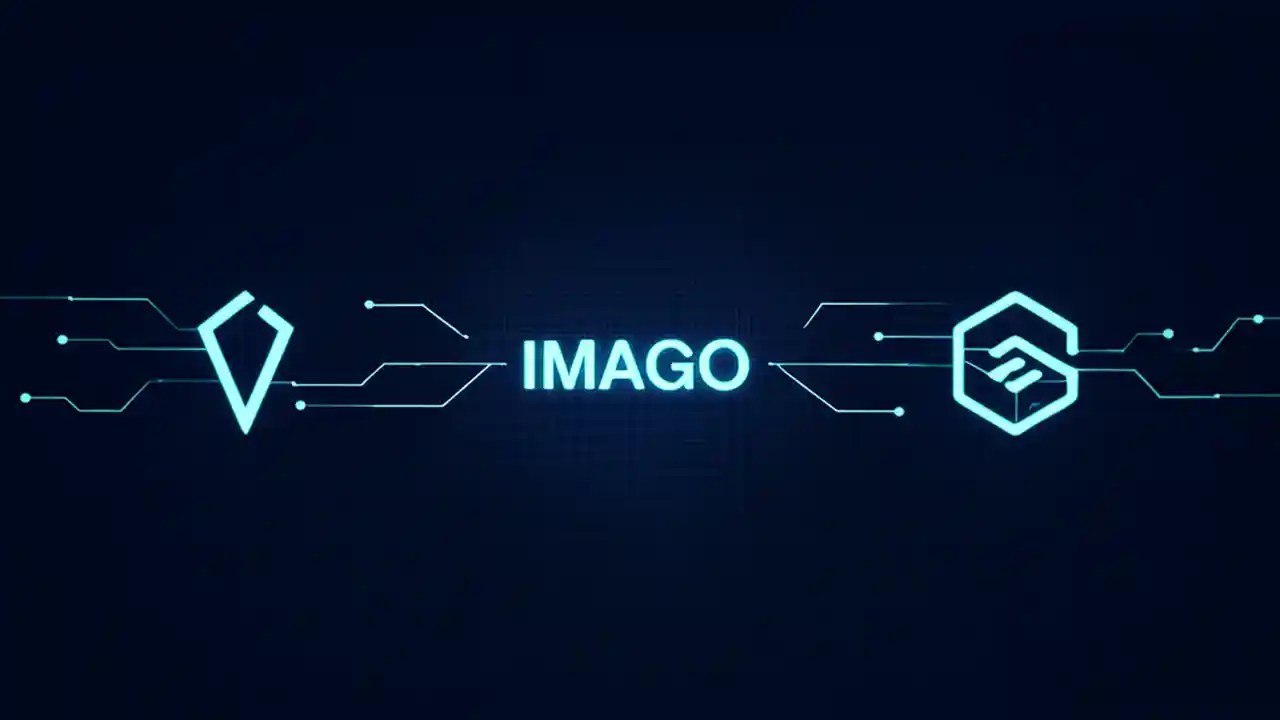 IMAGO