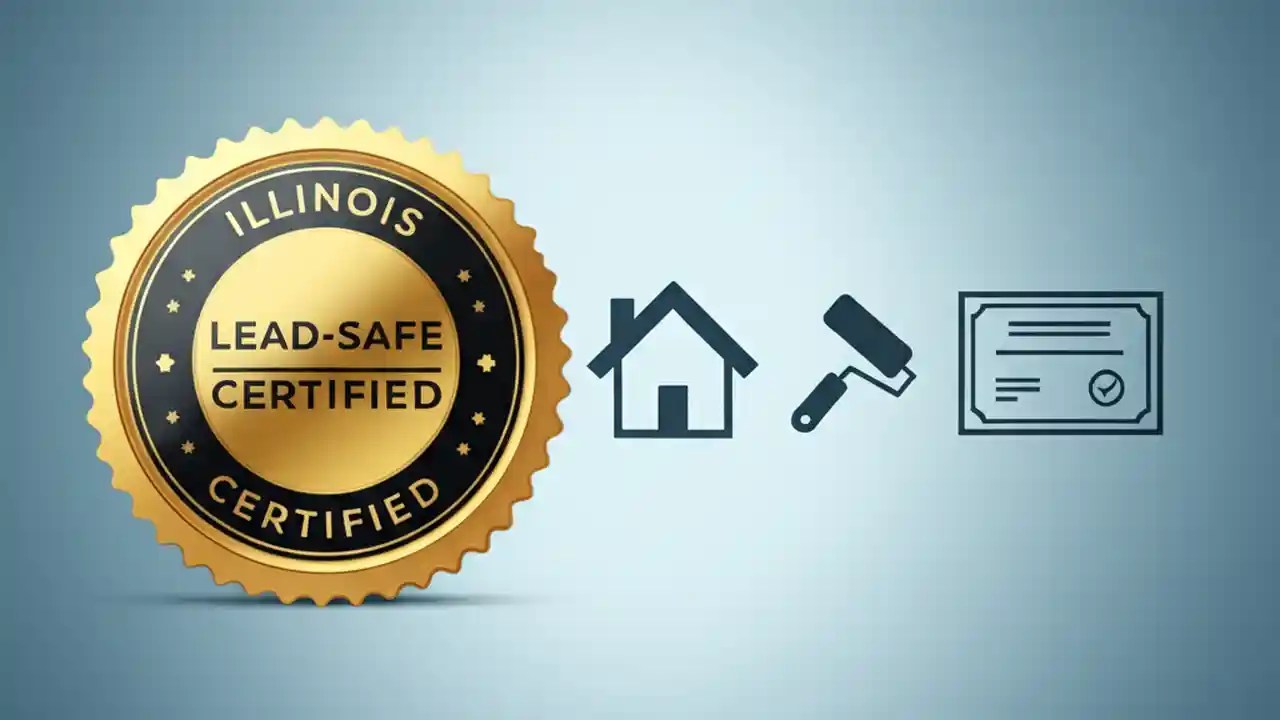 ILLINOIS
LEAD-SAFE
CERTIFIED
CERTIFIED