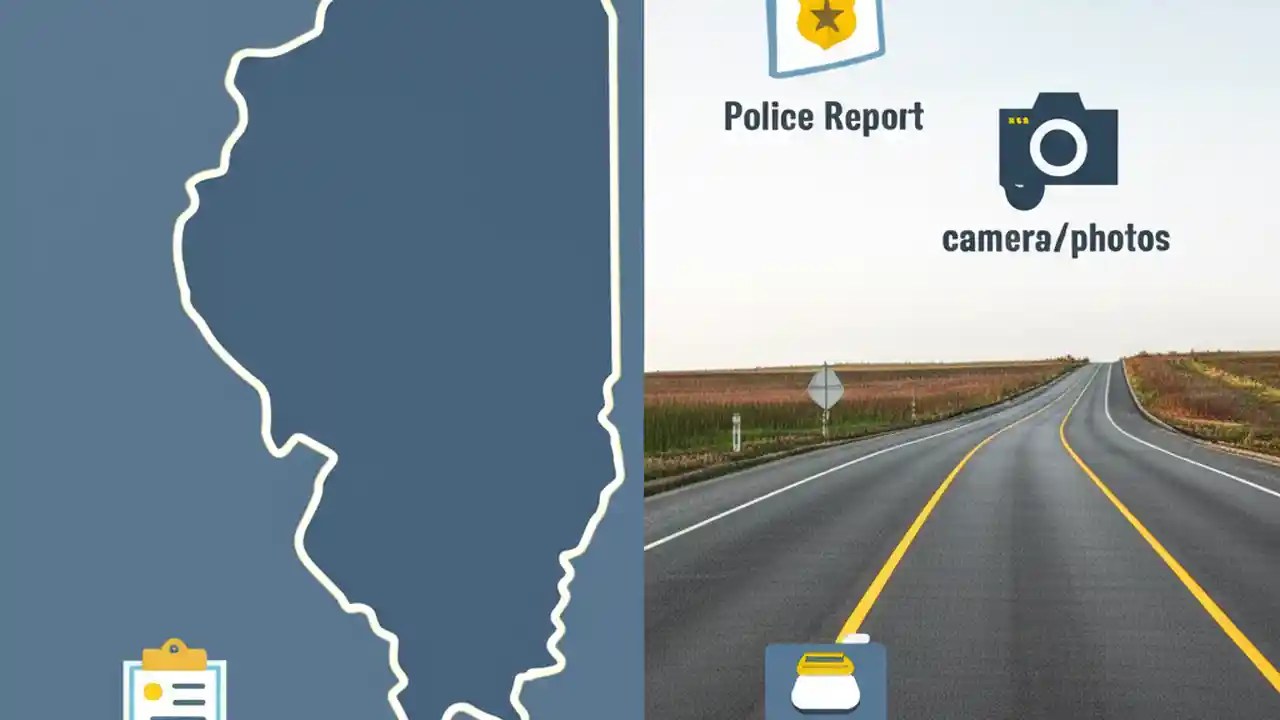 Police Report

camera/photos