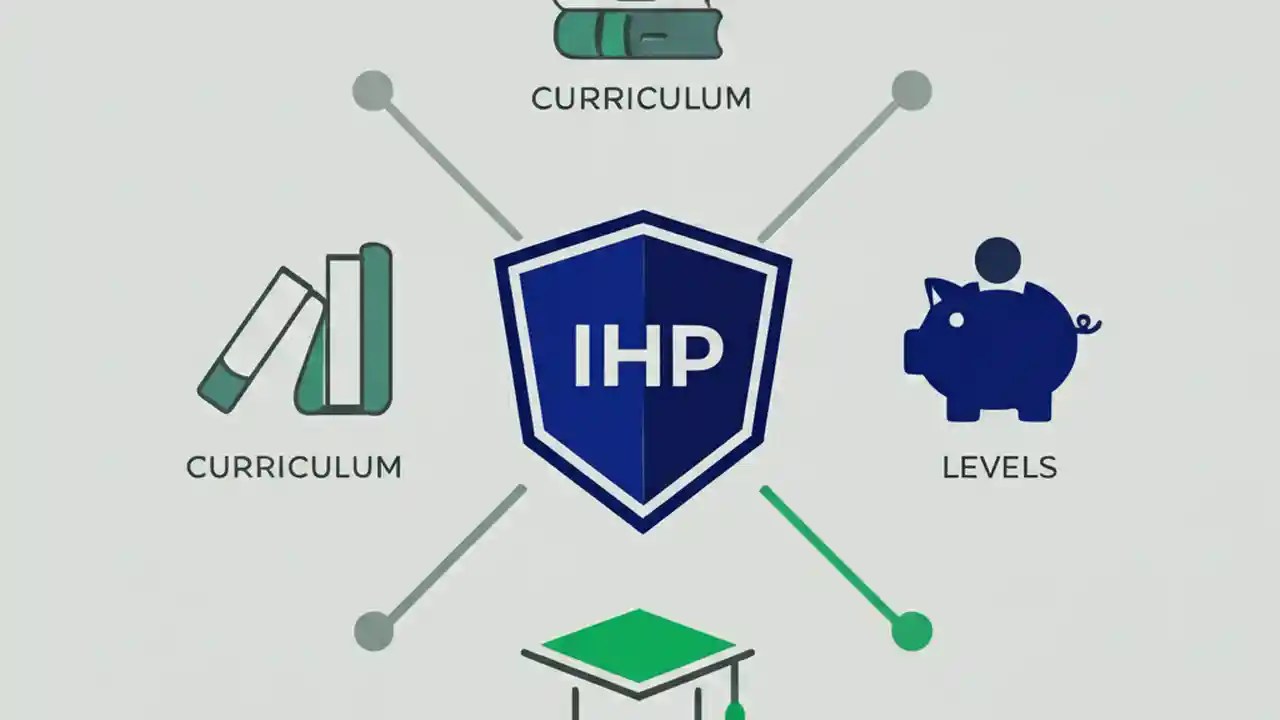 CURRICULUM

CURRICULUM

IHP

LEVELS