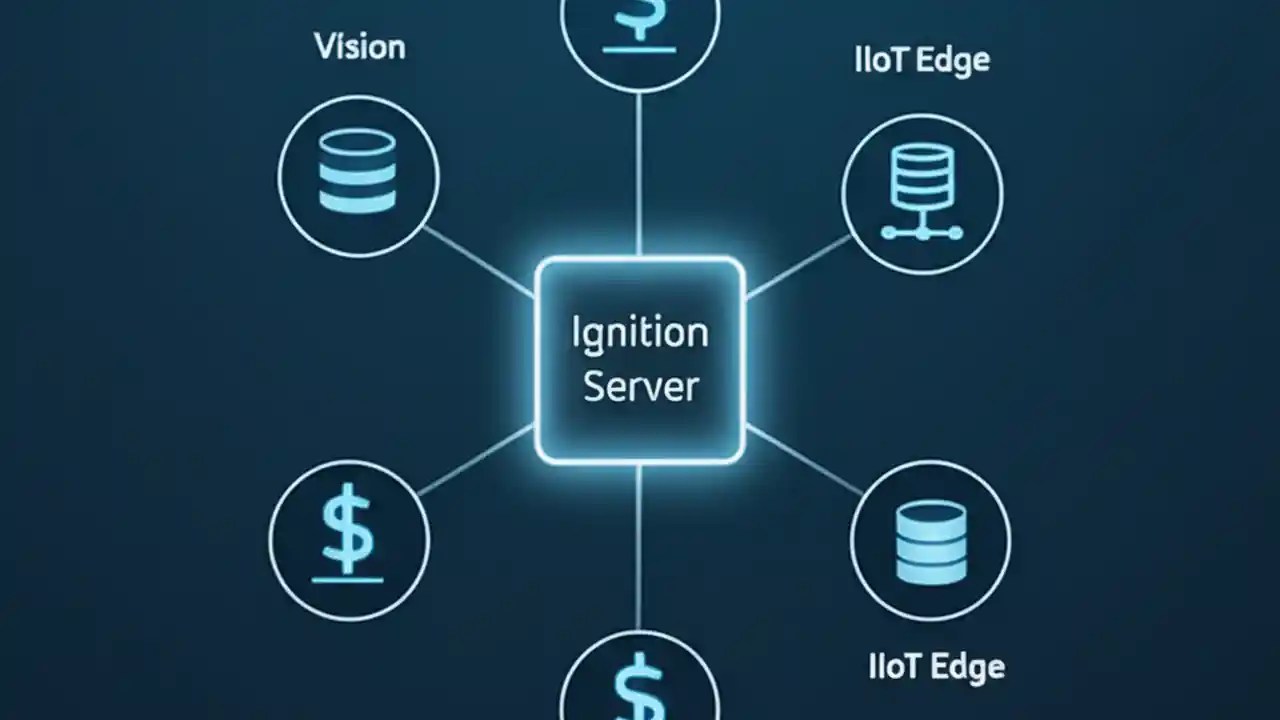 Vision

IIoT Edge

Ignition Server

IIoT Edge