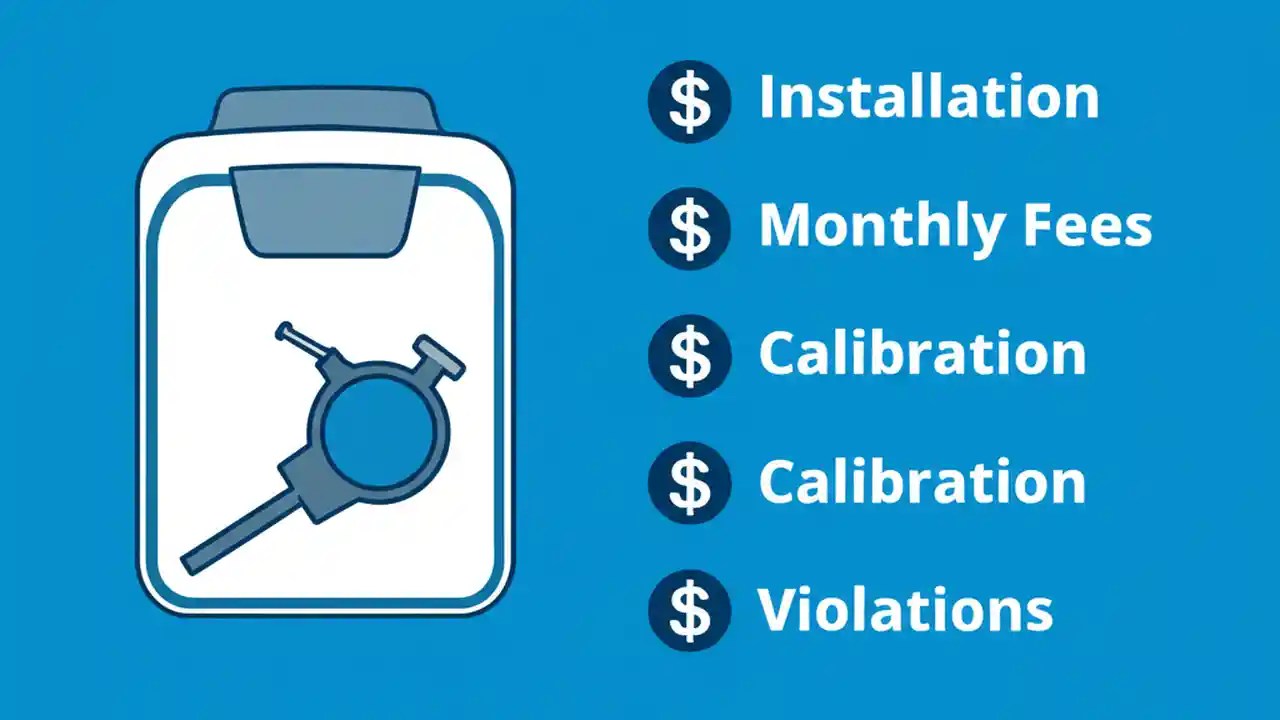 $ Installation

$ Monthly Fees

$ Calibration

$ Calibration

$ Violations