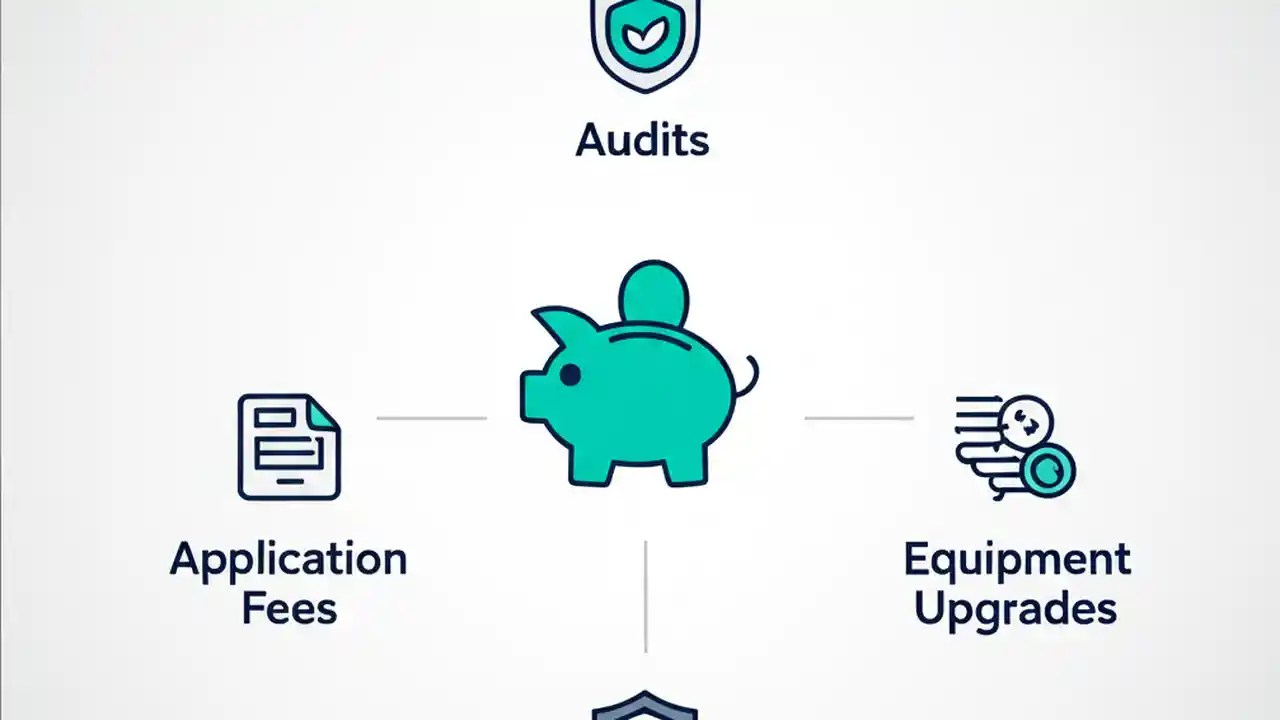 Audits

Application Fees

Equipment Upgrades