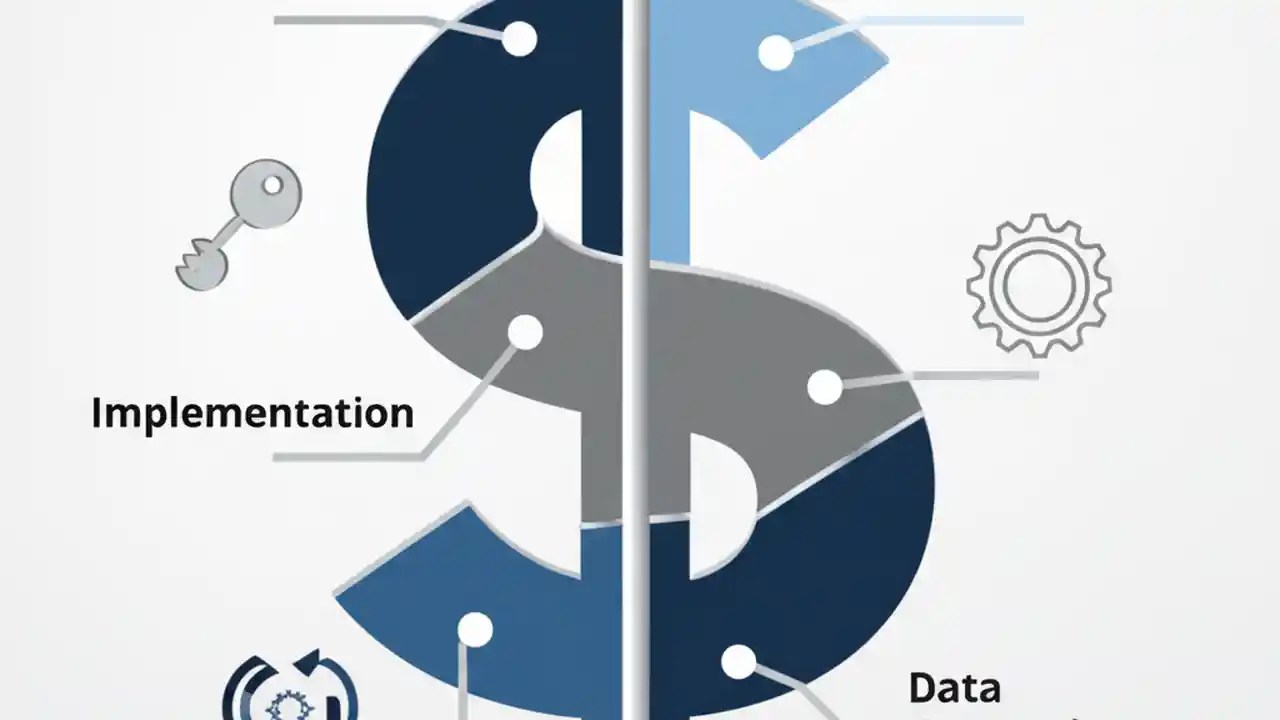 Implementation

Data