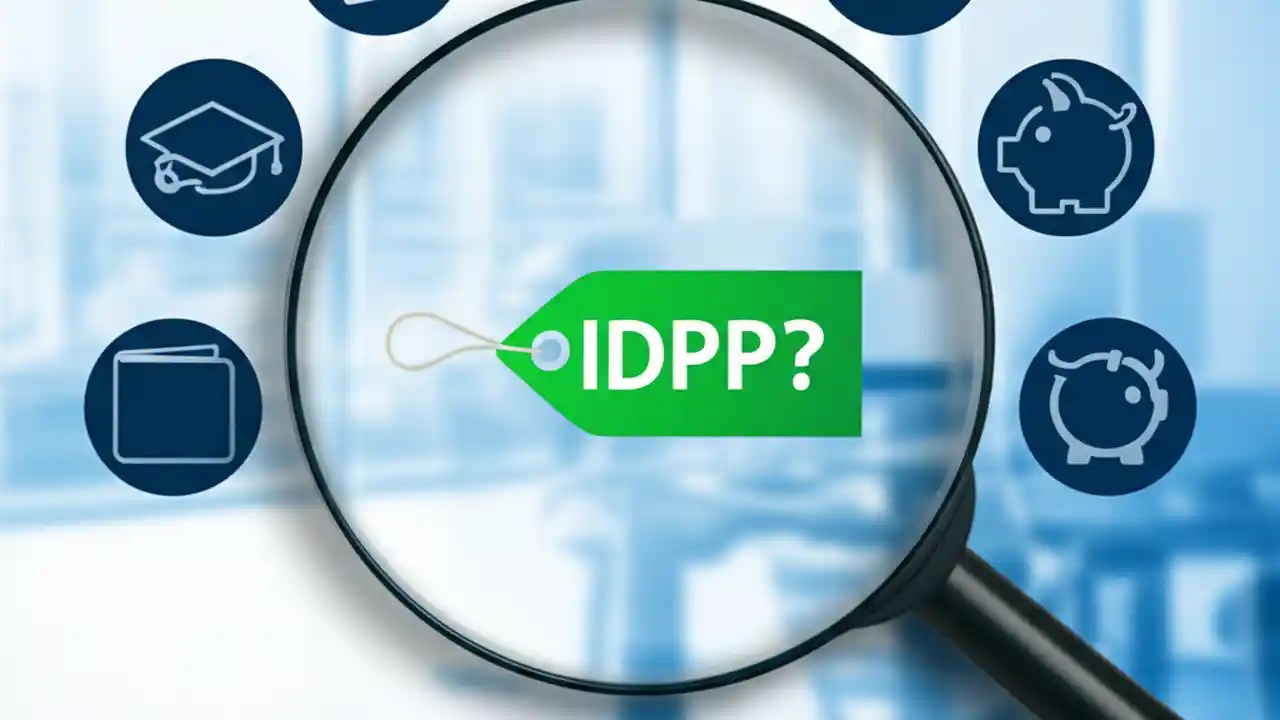 IDPP?