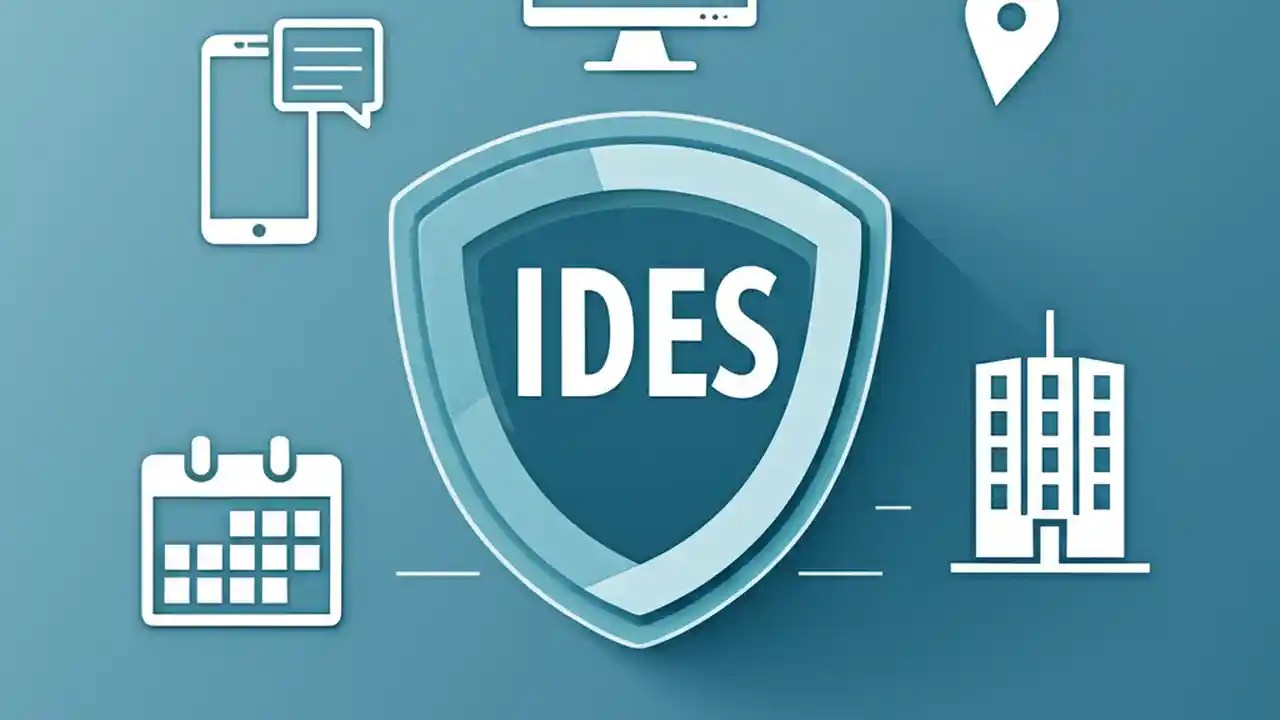 IDES