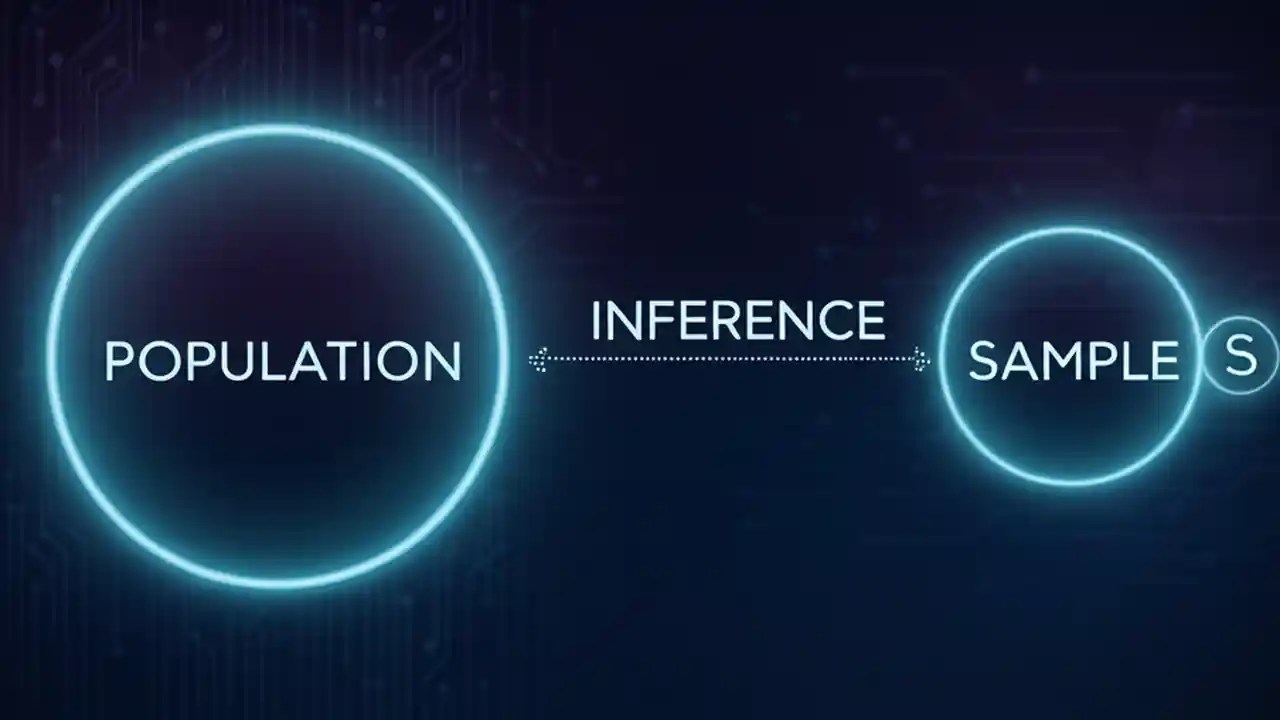 POPULATION

INFERENCE

SAMPLE

S