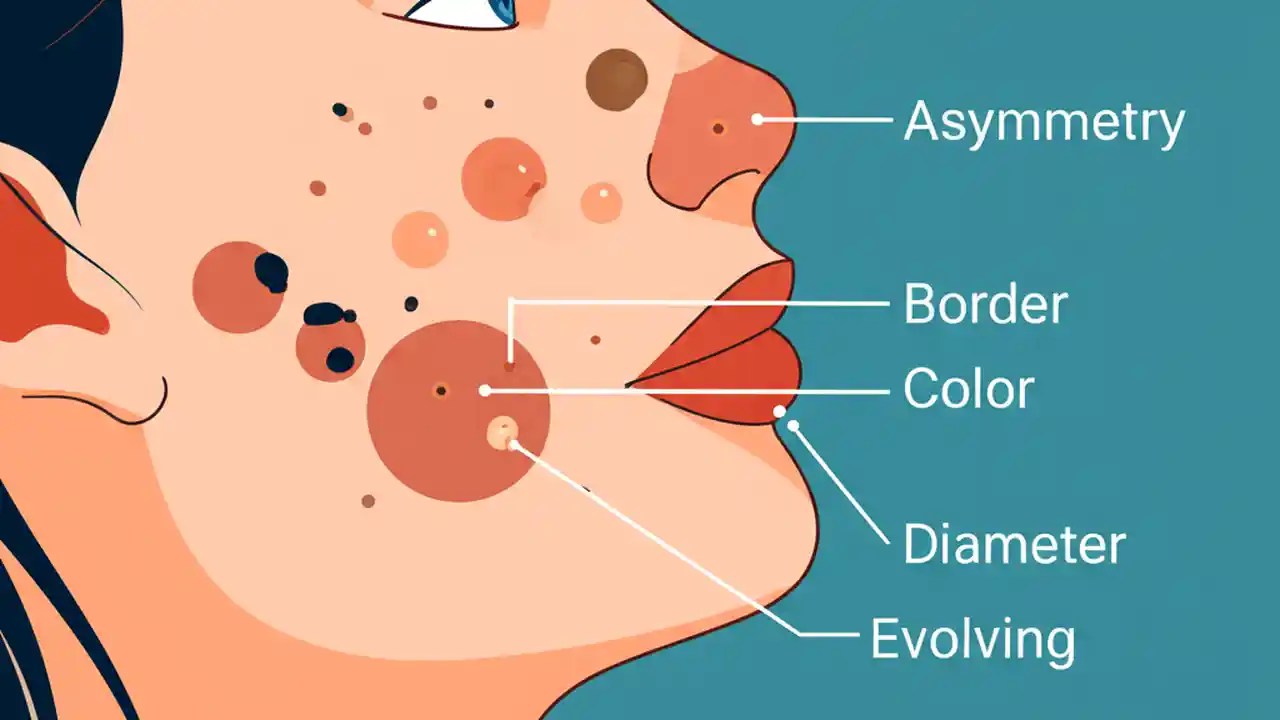 Asymmetry

Border

Color

Diameter

Evolving