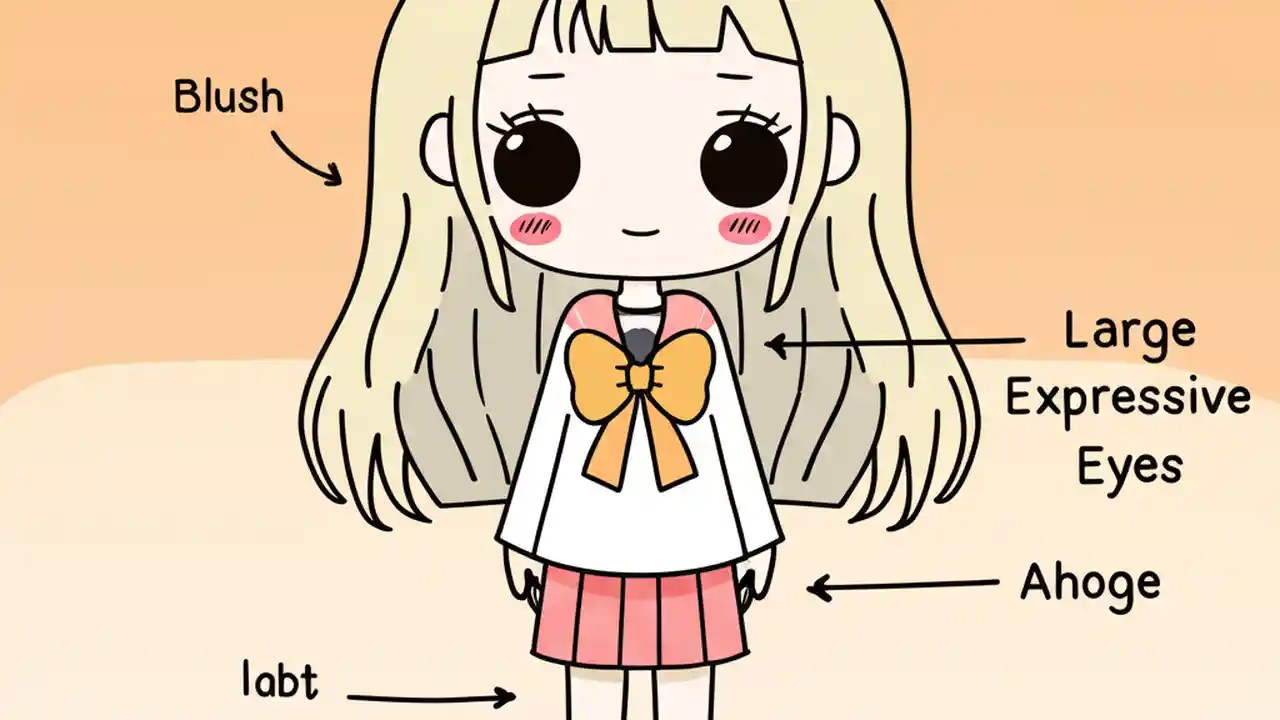 Blush

Large Expressive Eyes

Ahoge

labt