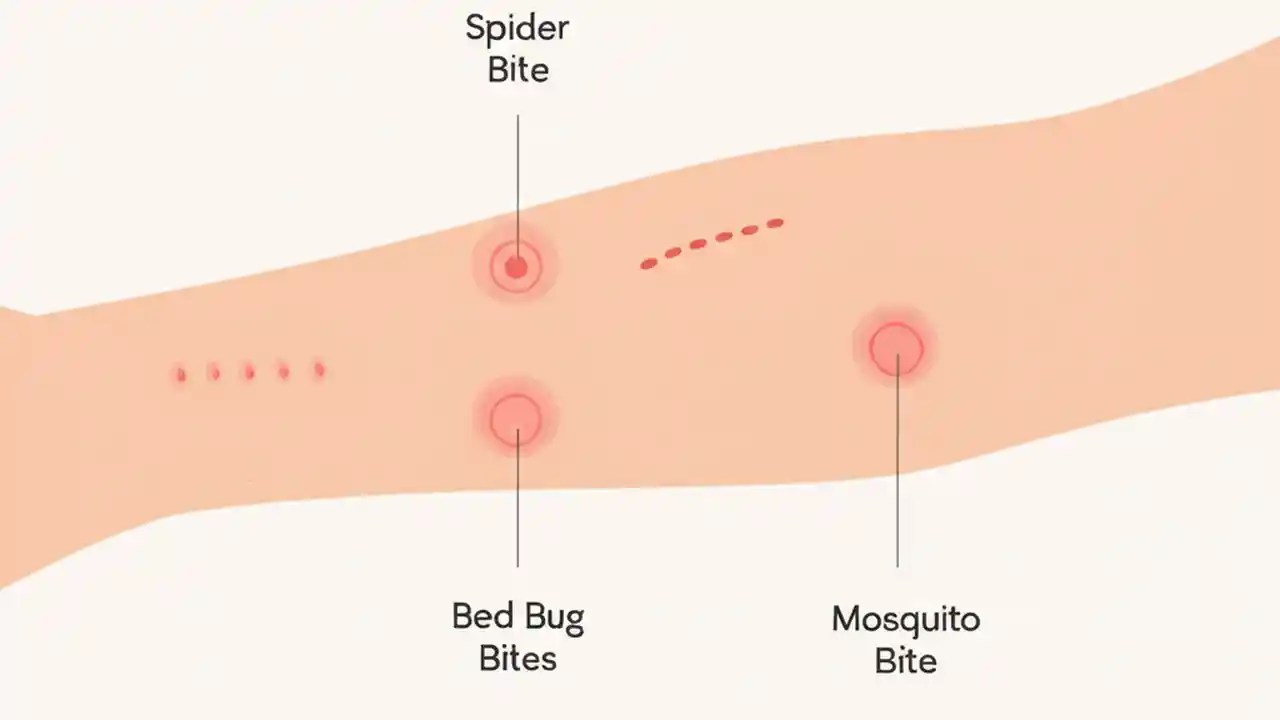 Spider Bite

Bed Bug Bites

Mosquito Bite