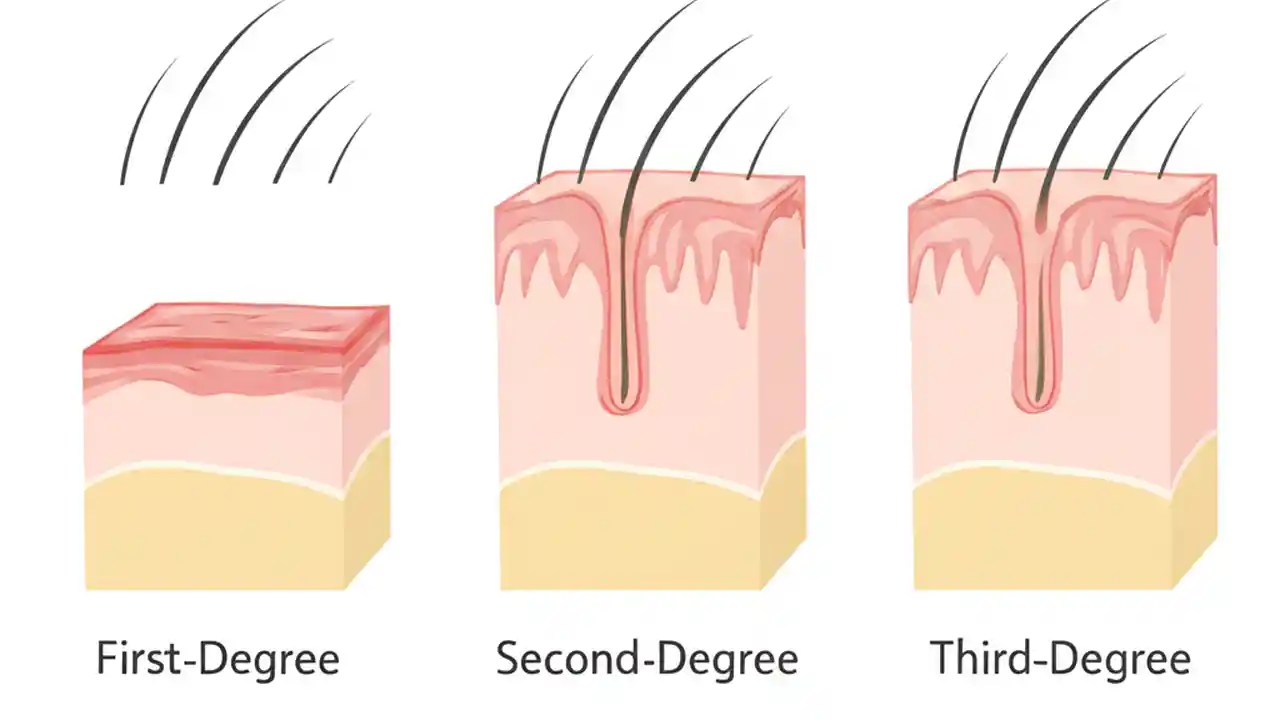 First-Degree

Second-Degree

Third-Degree