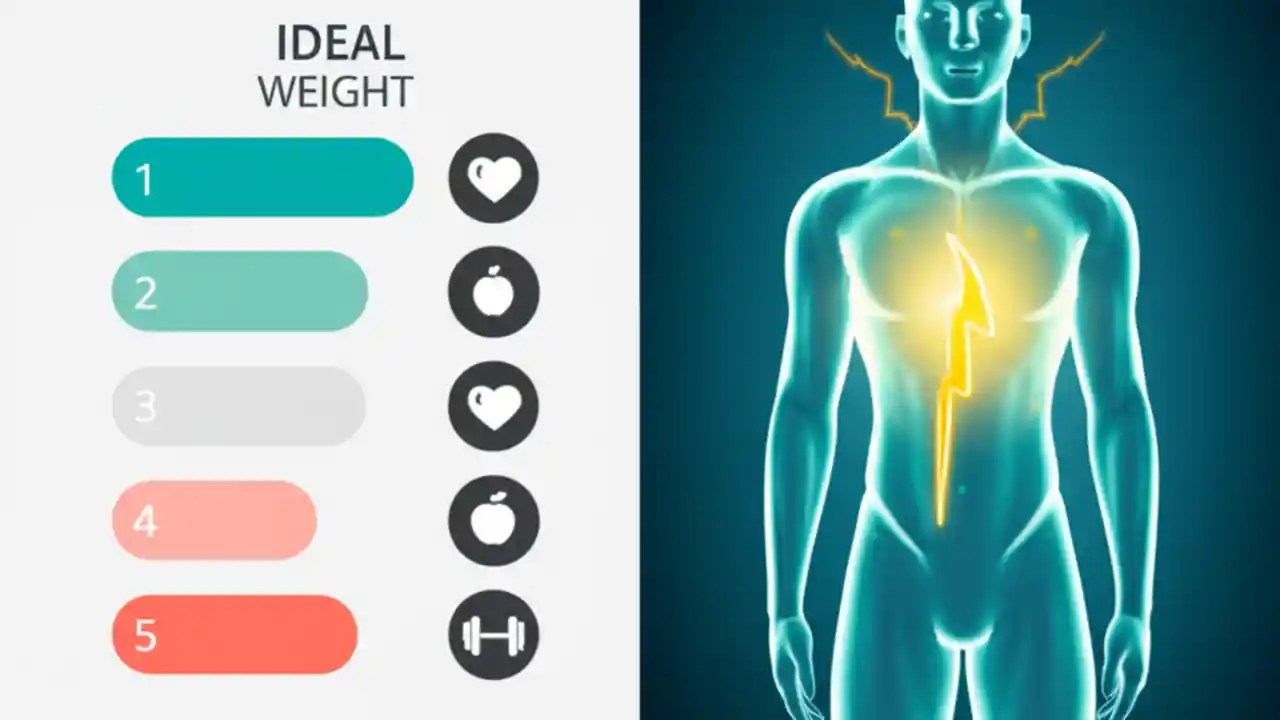 IDEAL
WEIGHT

1

2

3

4

5