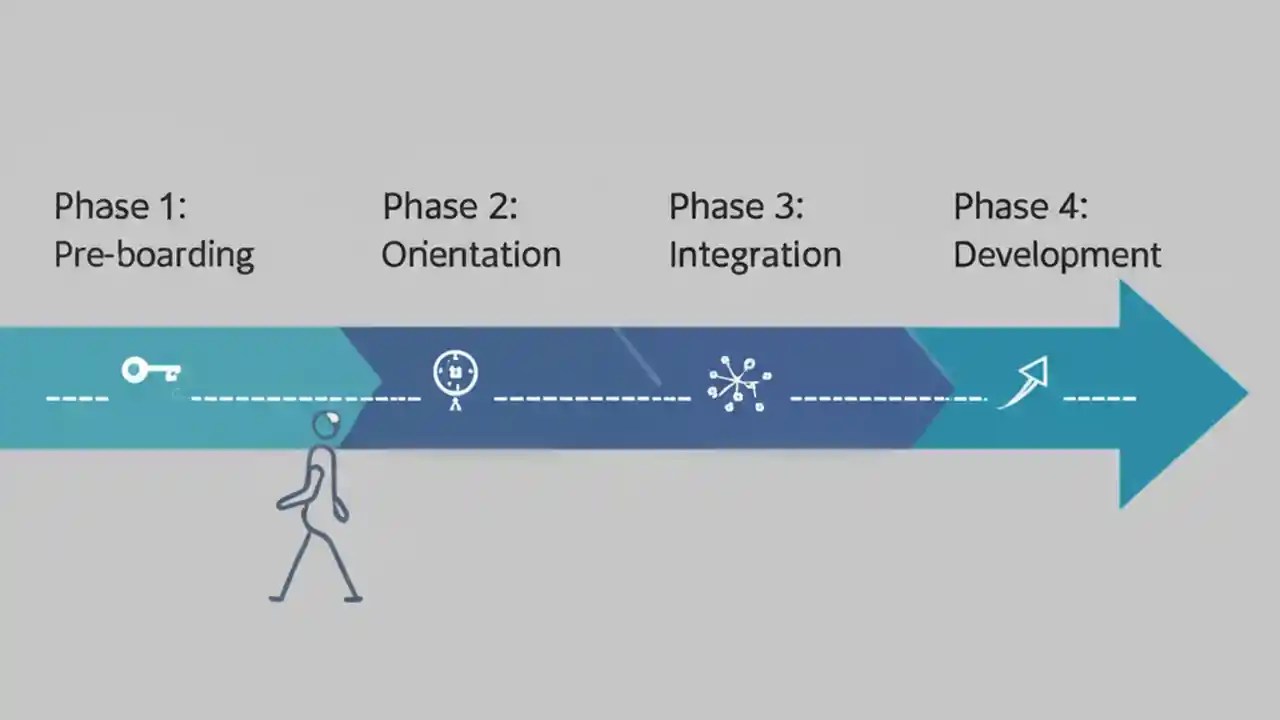 Phase 1:
Pre-boarding

Phase 2:
Orientation

Phase 3:
Integration

Phase 4:
Development