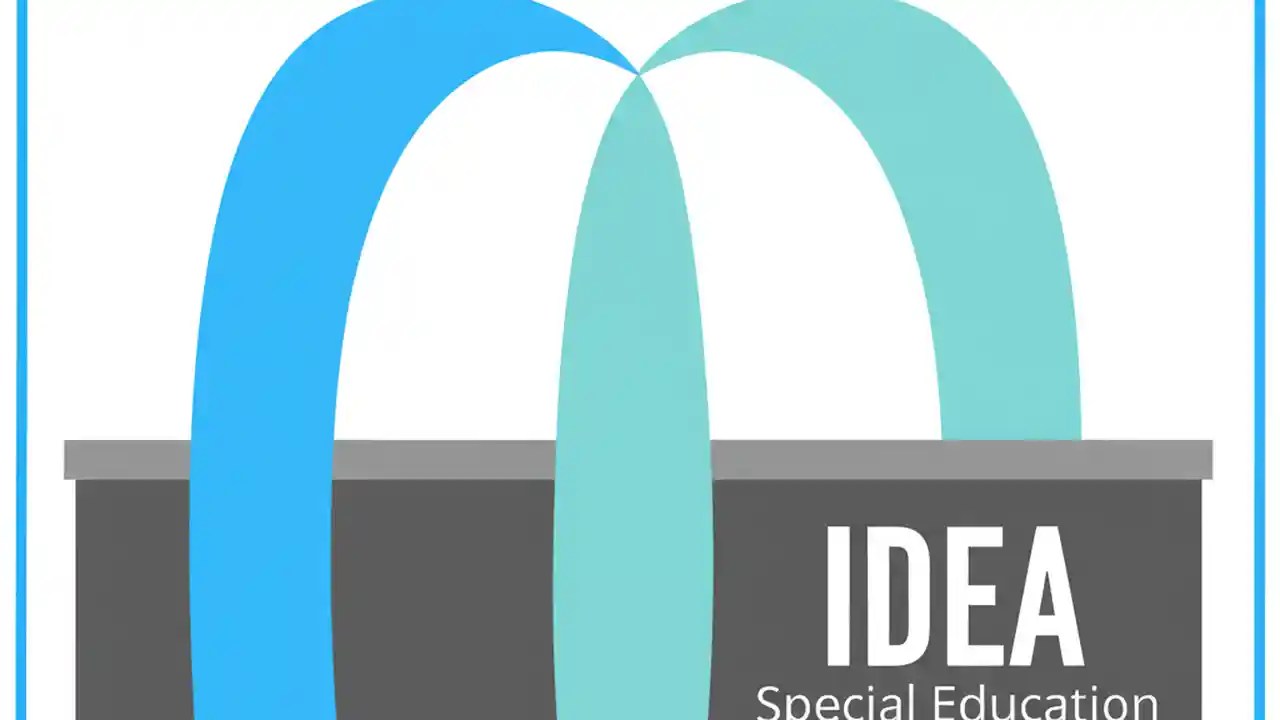 IDEA
Special Education