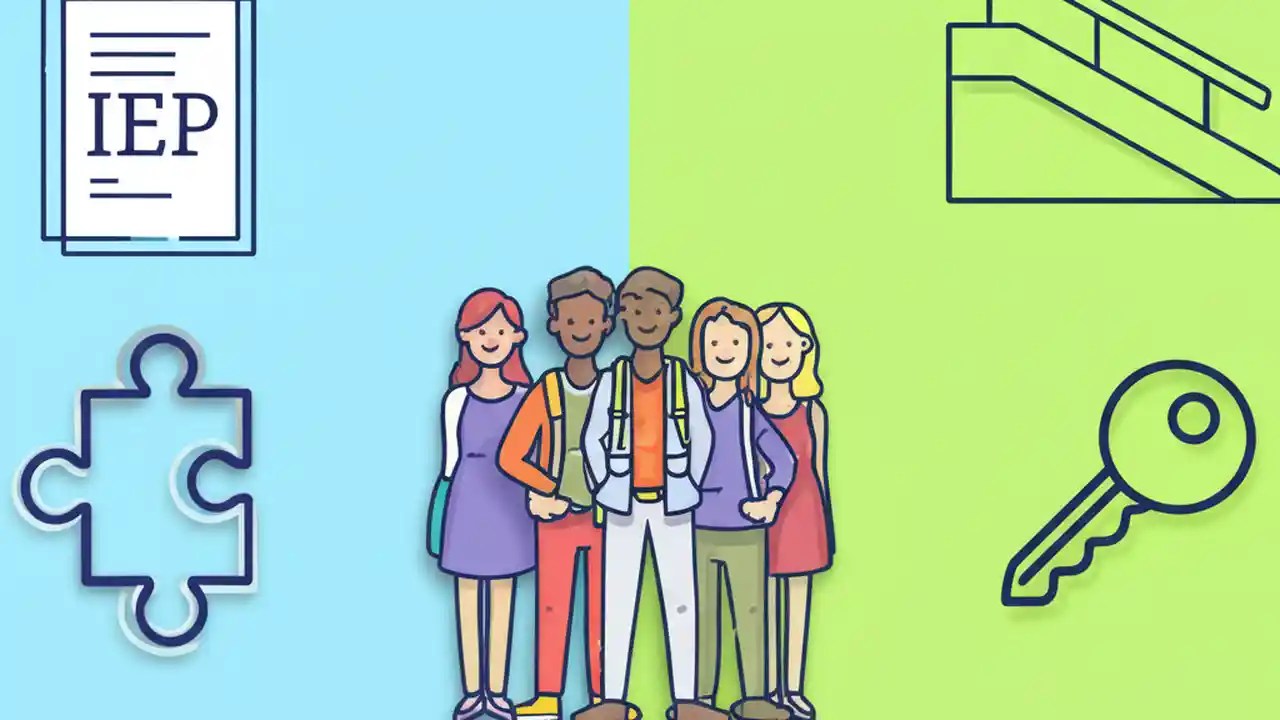 IEP