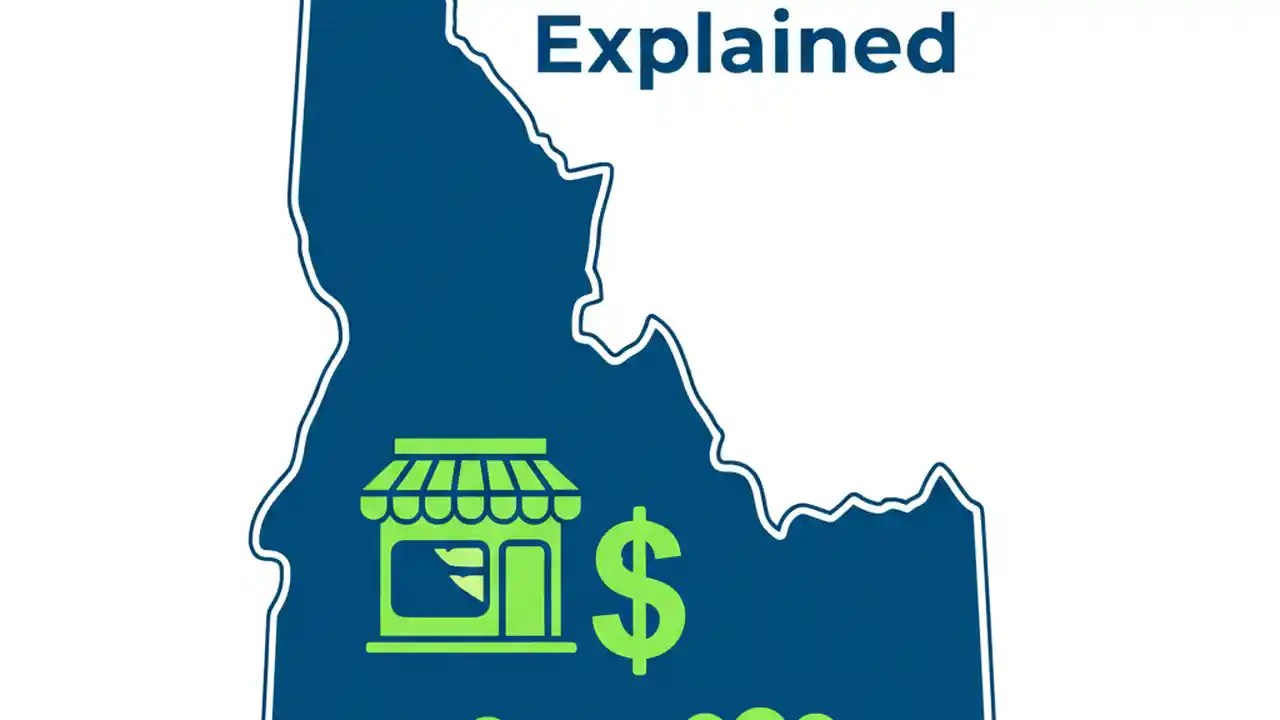 Explained

$