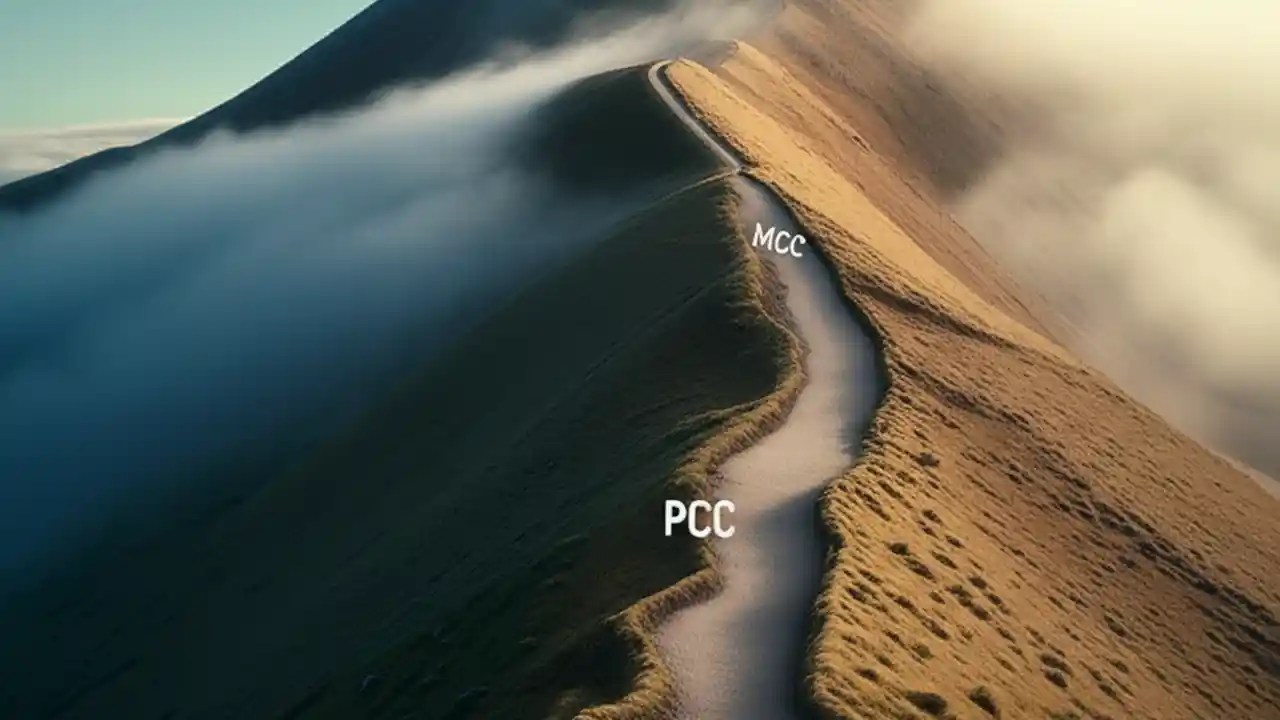 MCC

PCC